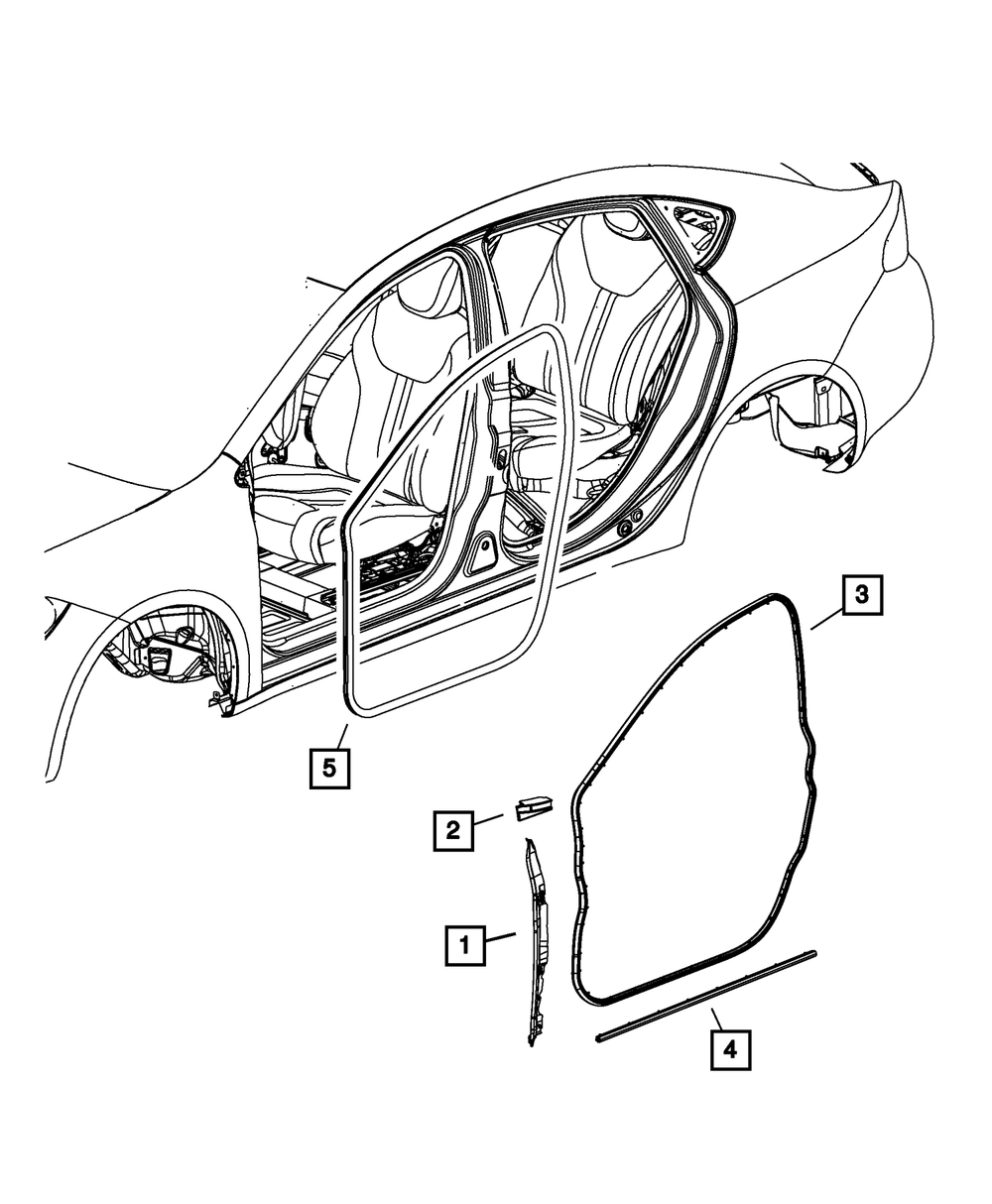 3

5

2

1

4