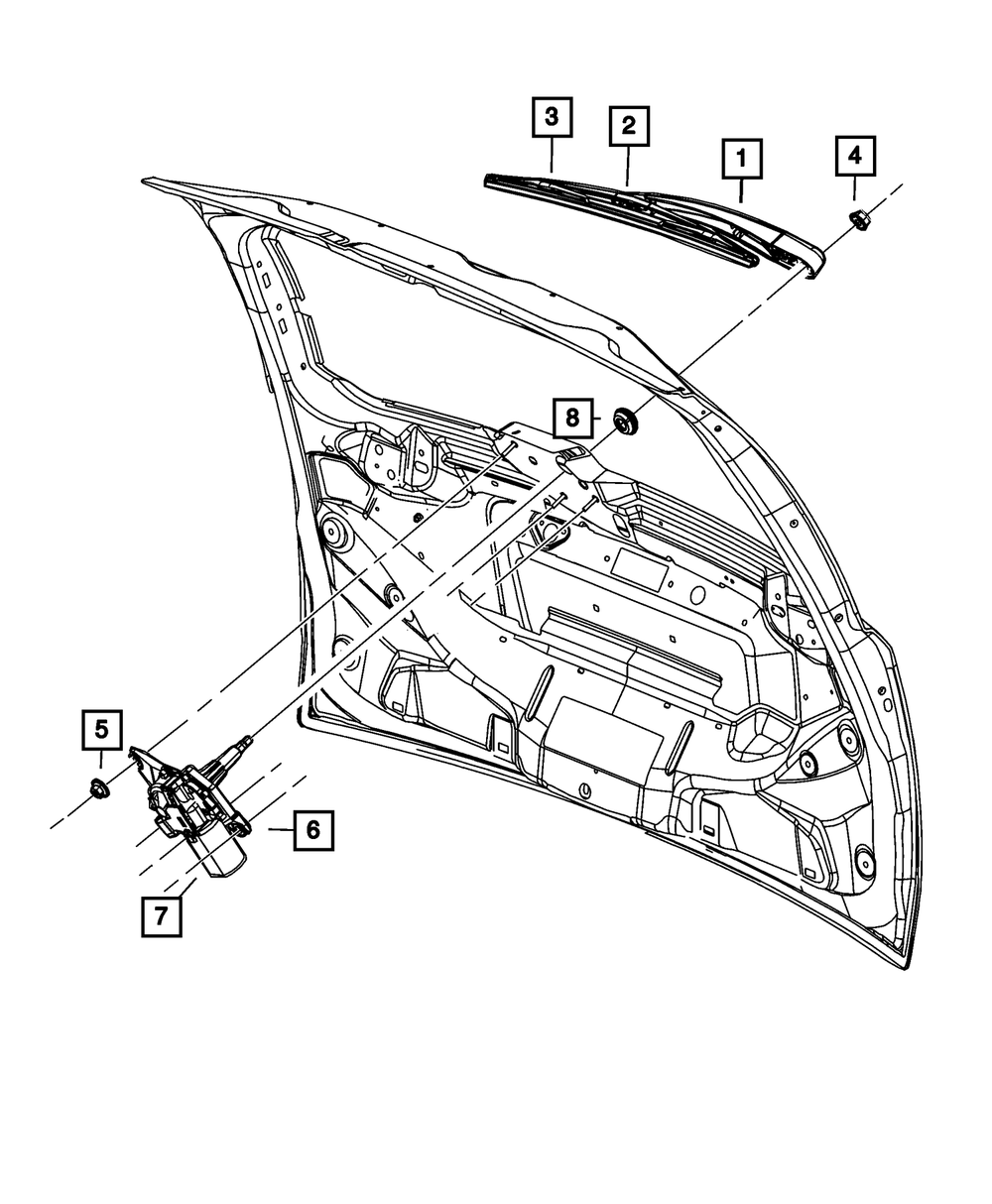 3
2
1
4
8
5
6
7