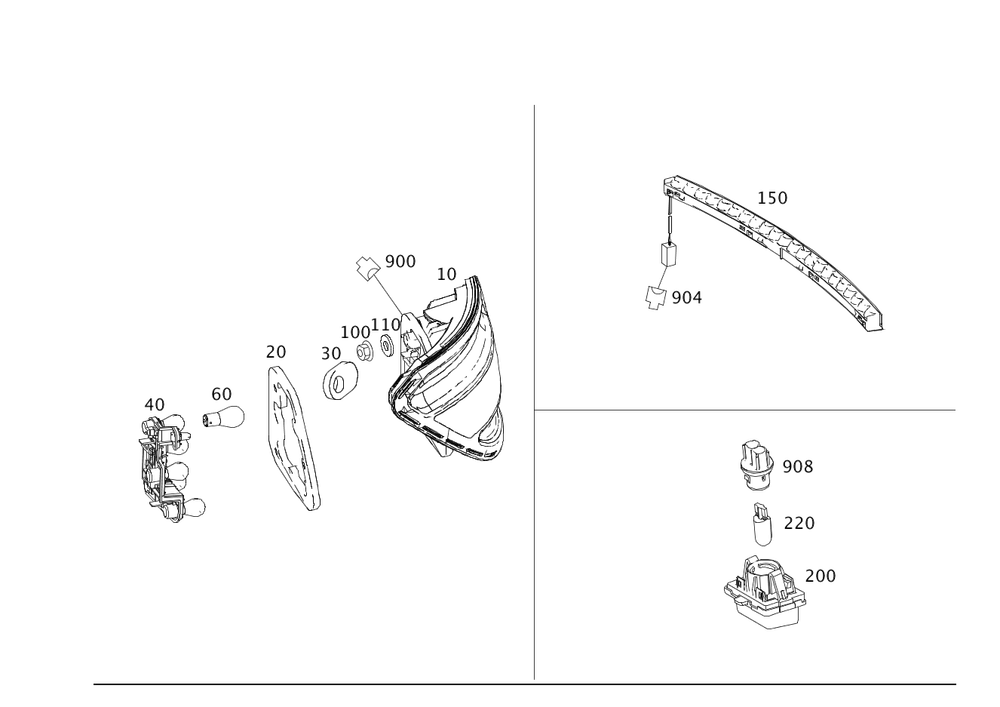 900
10
100
110
20
30
40
60
150
904
908
220
200