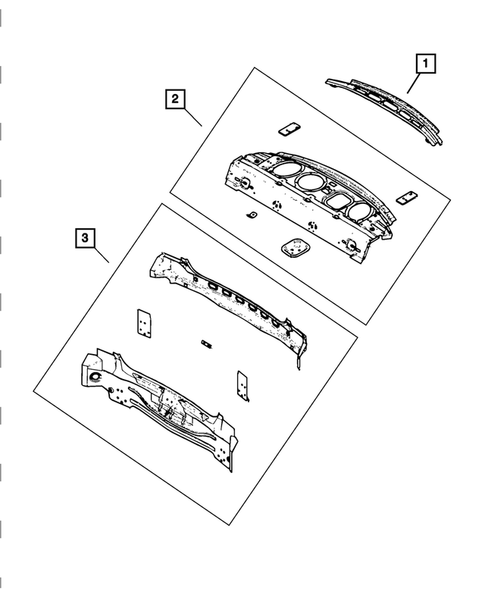 1
2
3