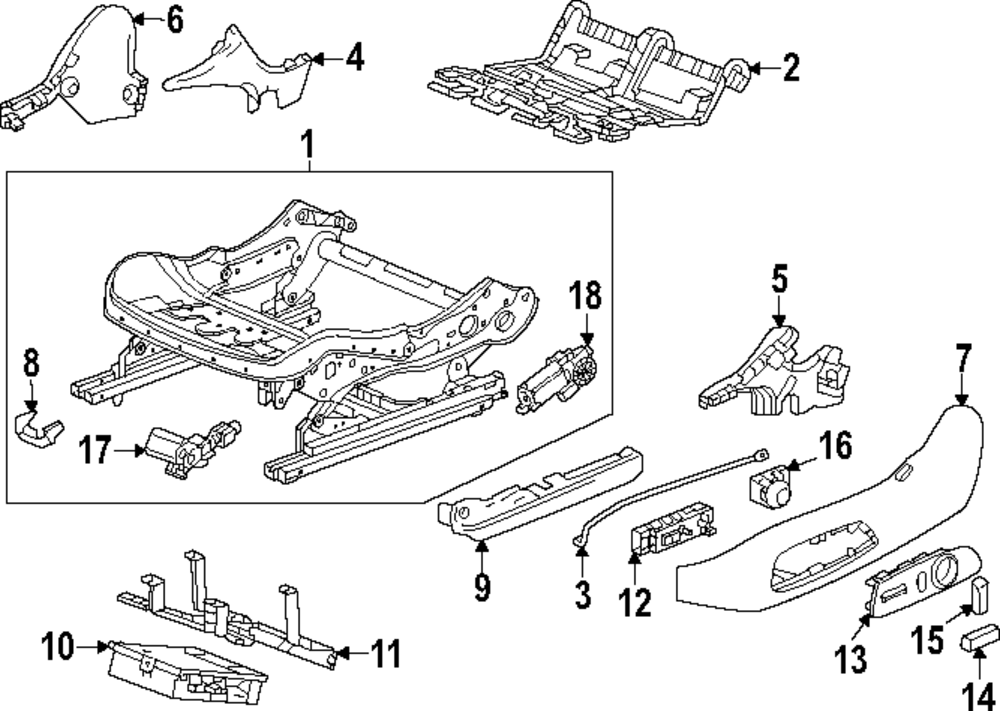 6
4
2
1
18
5
8
7
17
16
9
3
12
10
11
13
15
14