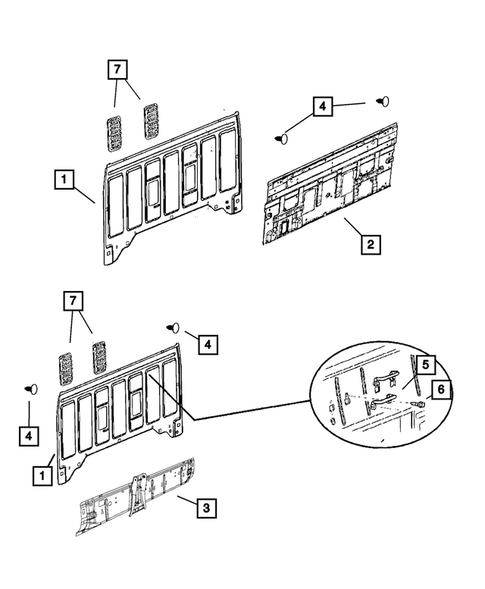 7
4
1
2
7
4
5
6
4
1
3