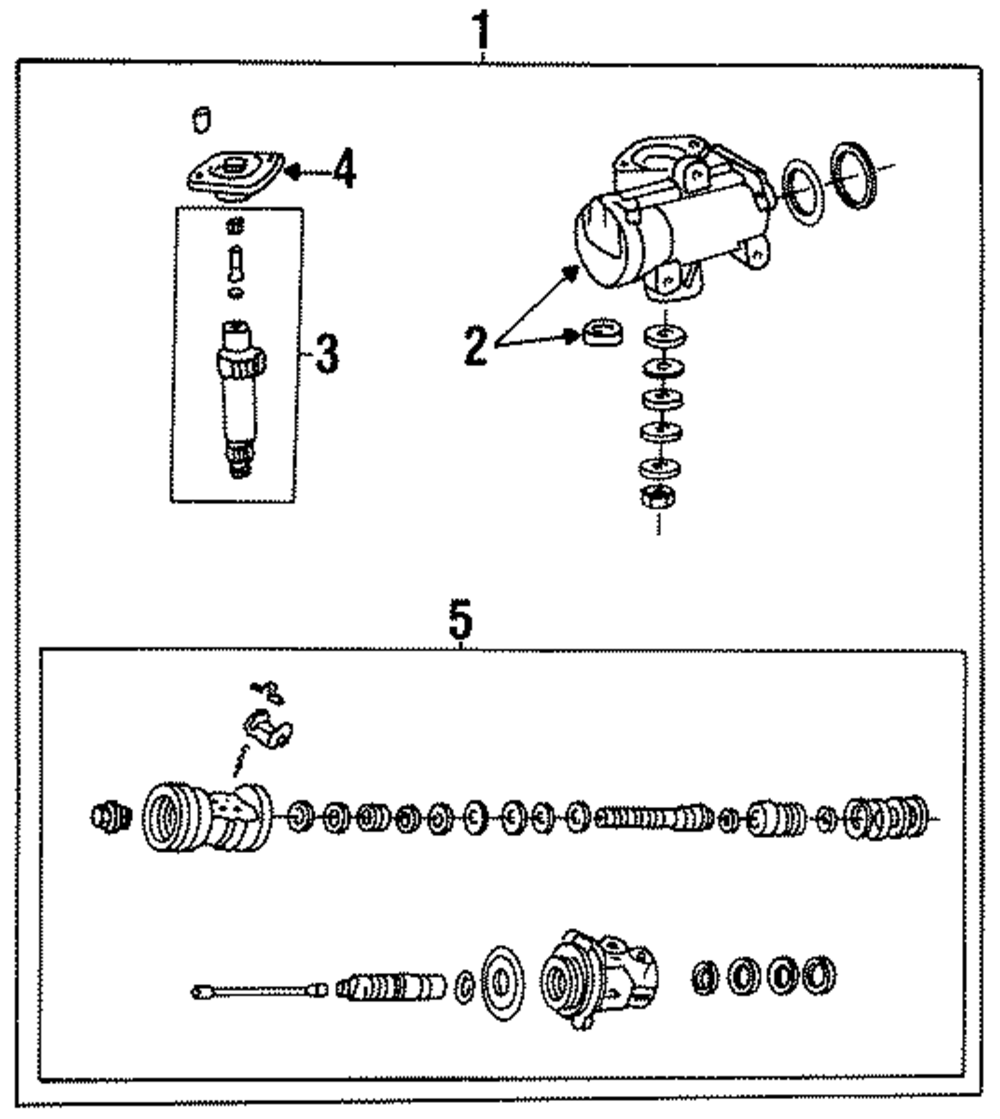 1
4
3
2
5