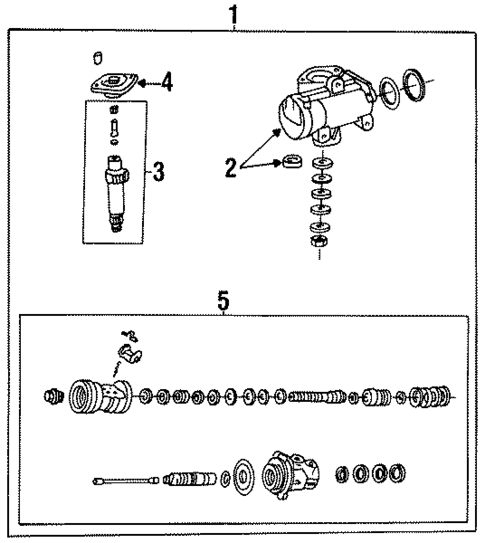 1
4
3
2
5