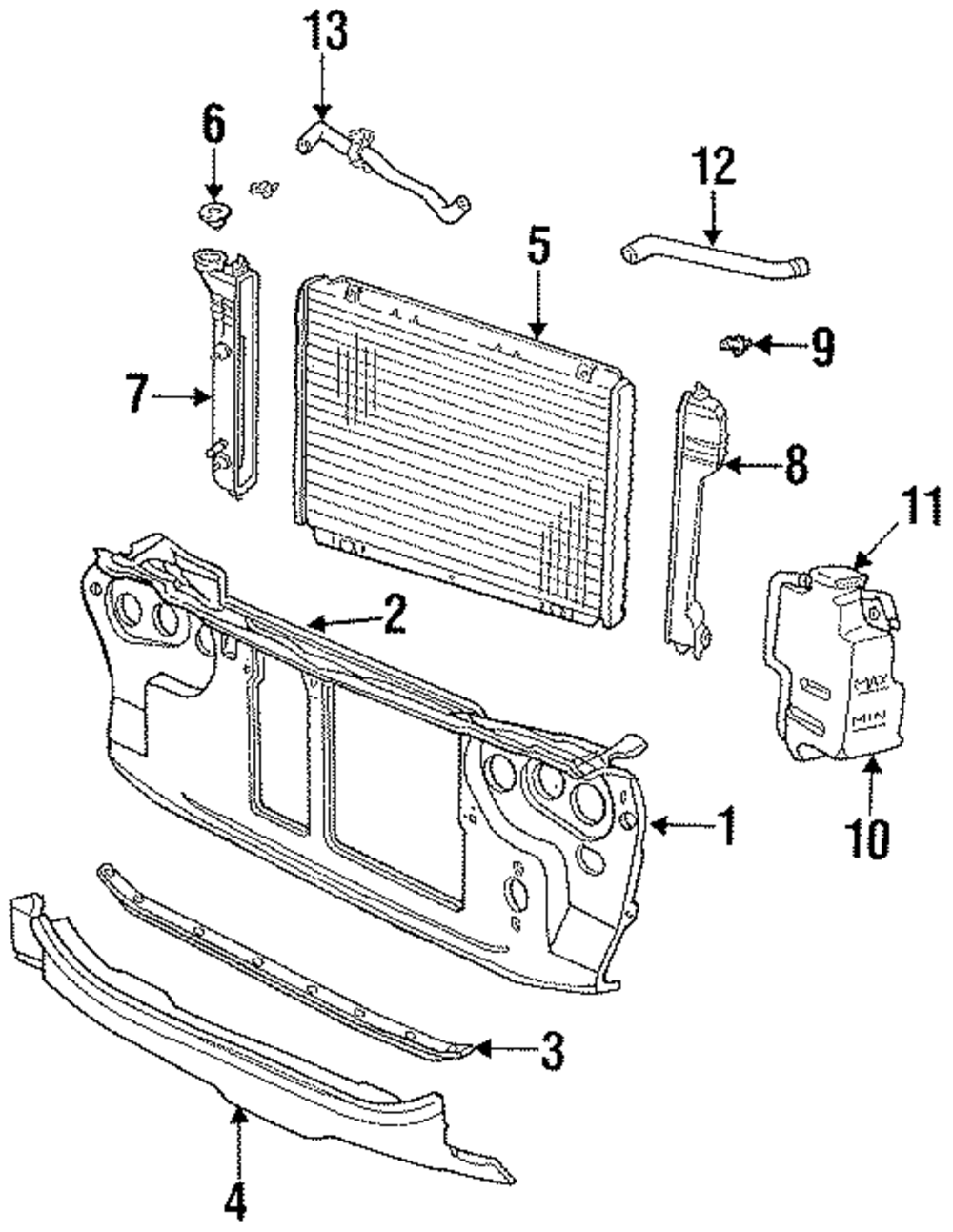 13
6
12
5
9
7
8
11
2
MAX
MIN
1
10
3
4