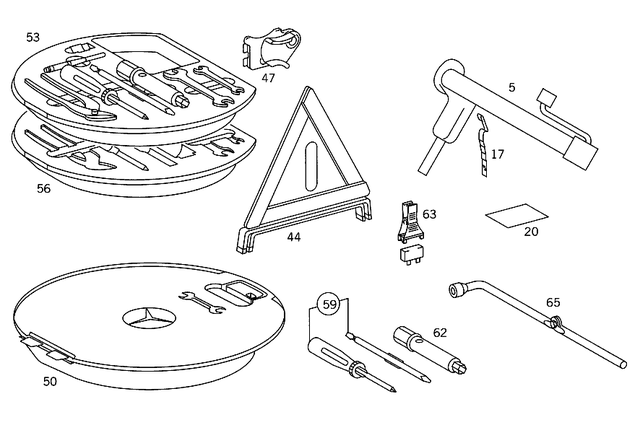 53
47
5
17
56
44
63
20
50
59
62
65