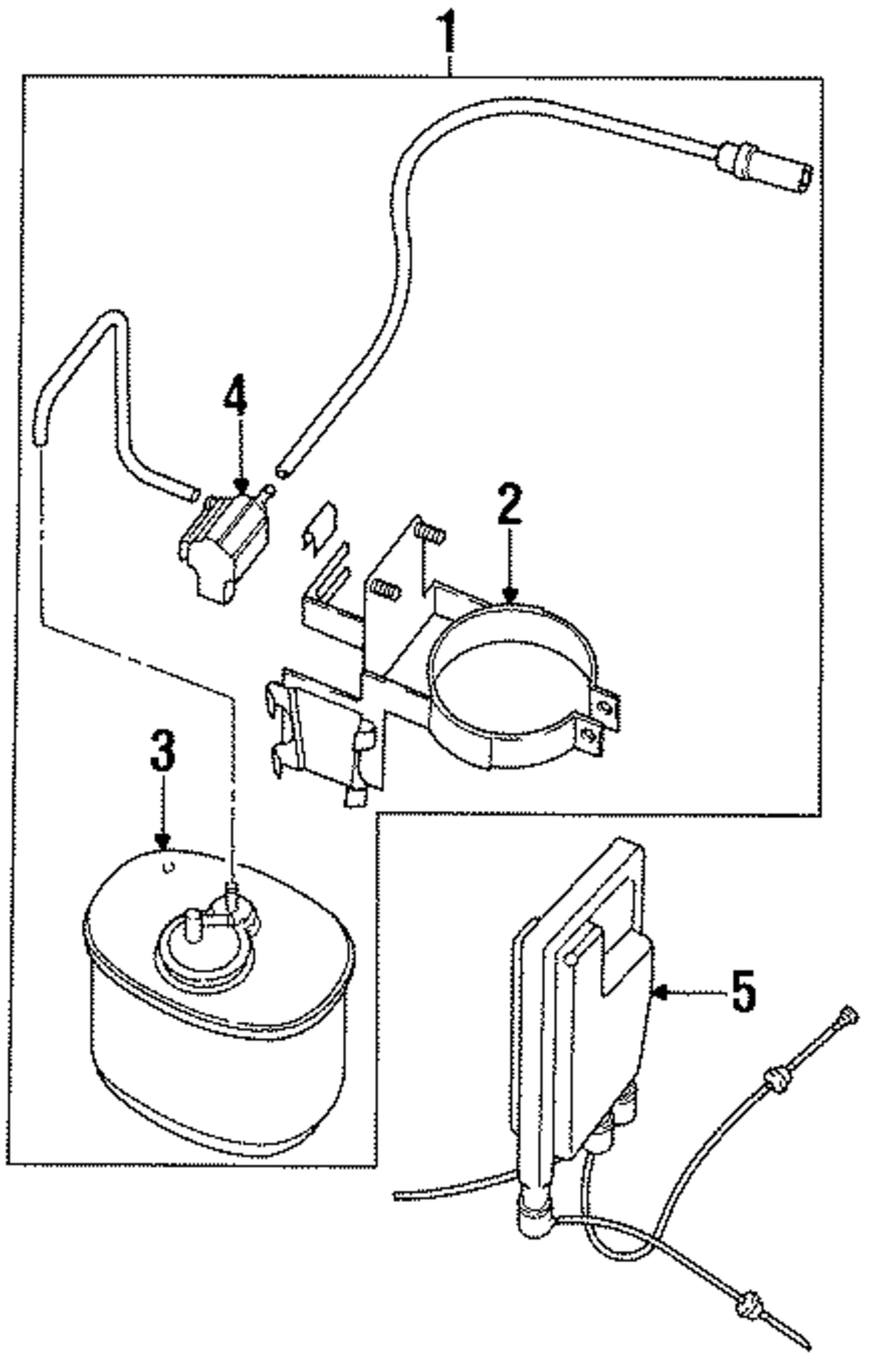 1
4
2
3
5