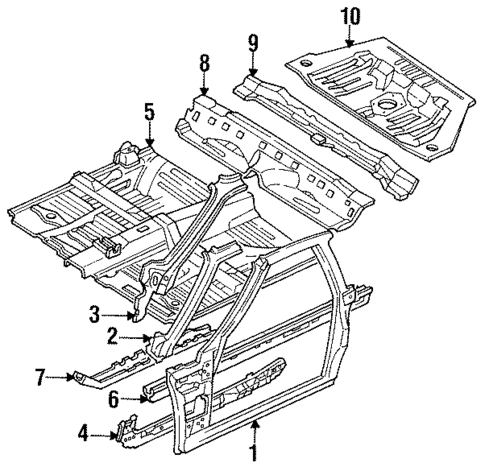 10
9
8
5
3
2
7
6
4
1