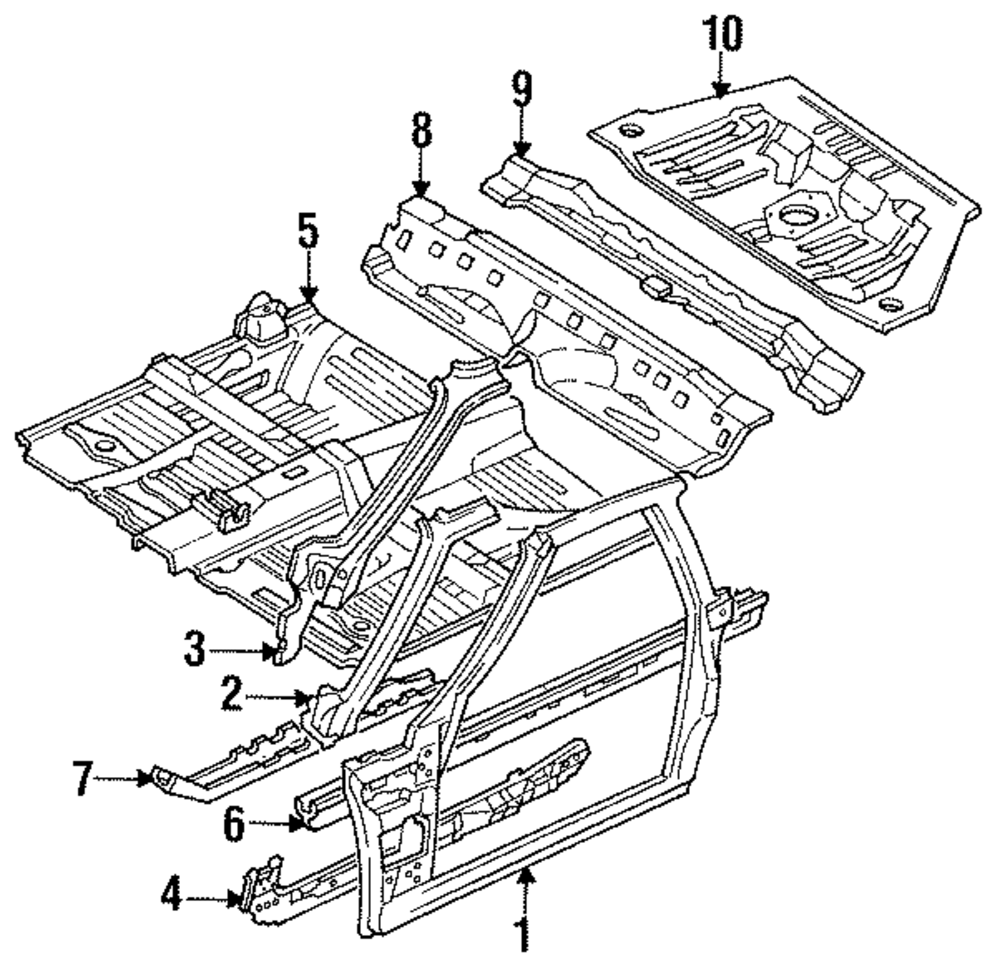 10
9
8
5
3
2
7
6
4
1