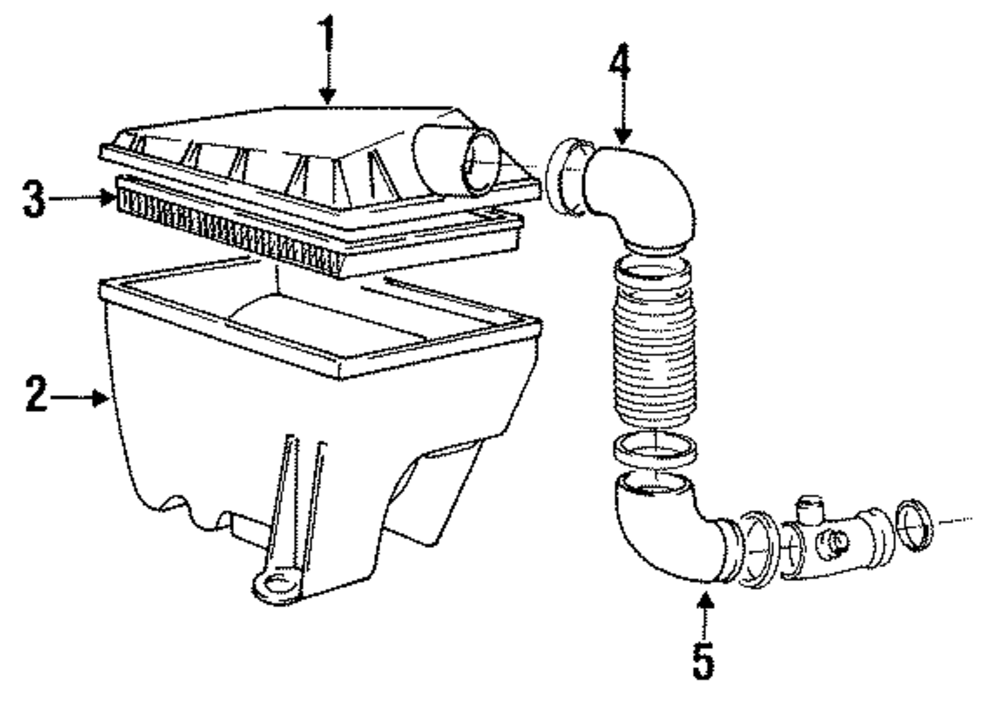 1
4
3
2
5