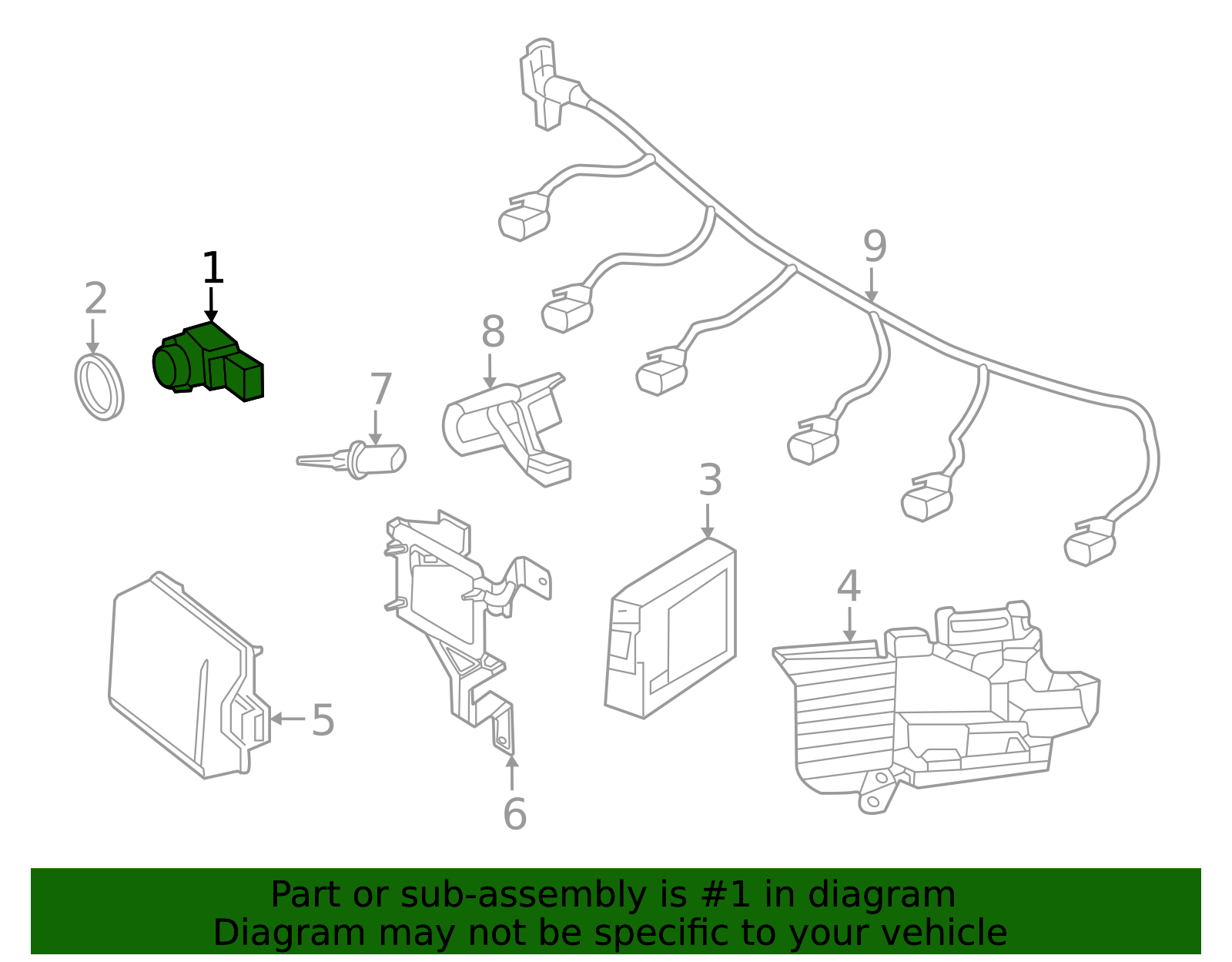 9
1
2
8
7
3
4
5
6

Part or sub-assembly is #1 in diagram
Diagram may not be specific to your vehicle