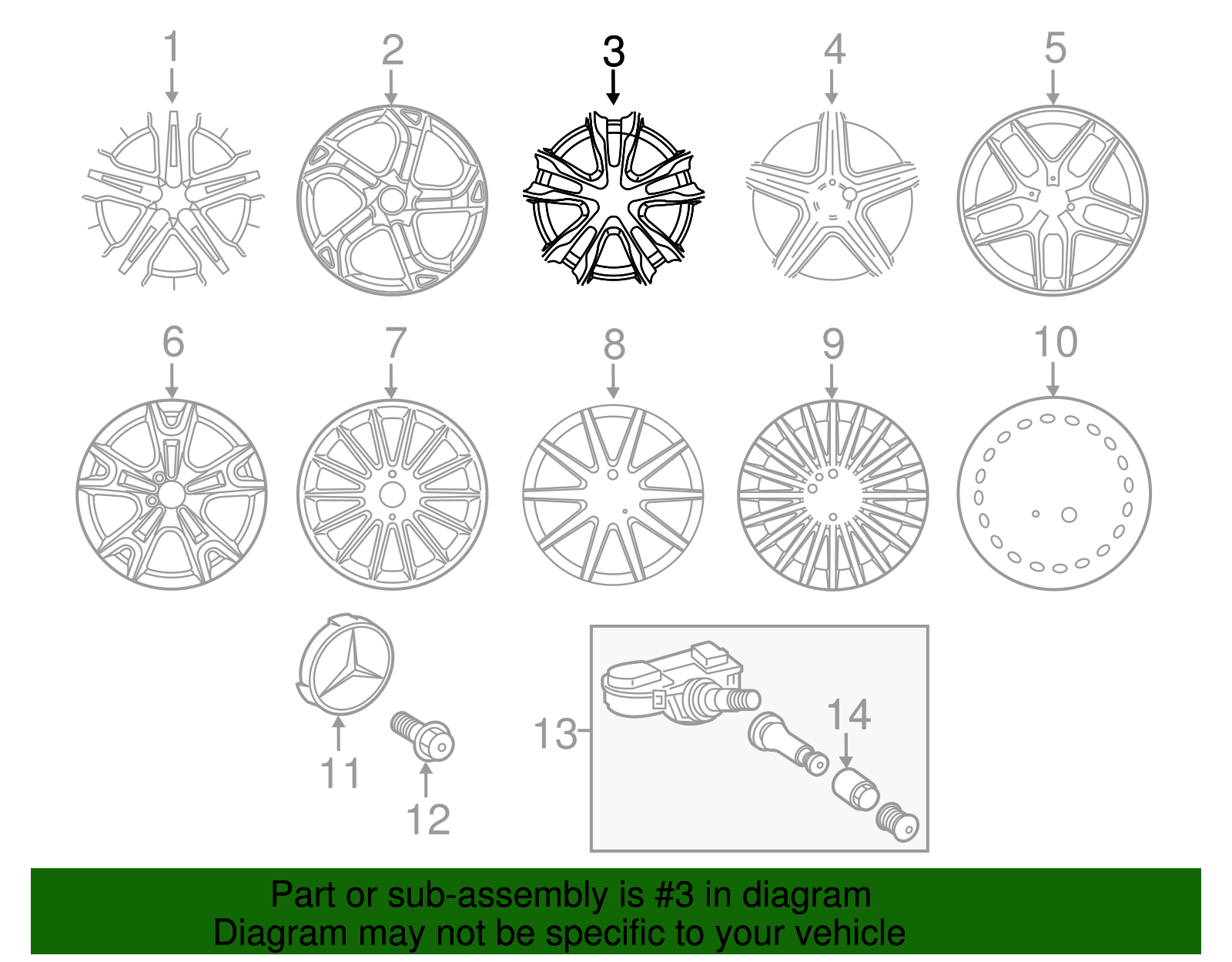 1
2
3
4
5
6
7
8
9
10
11
12
13
14

Part or sub-assembly is #3 in diagram
Diagram may not be specific to your vehicle