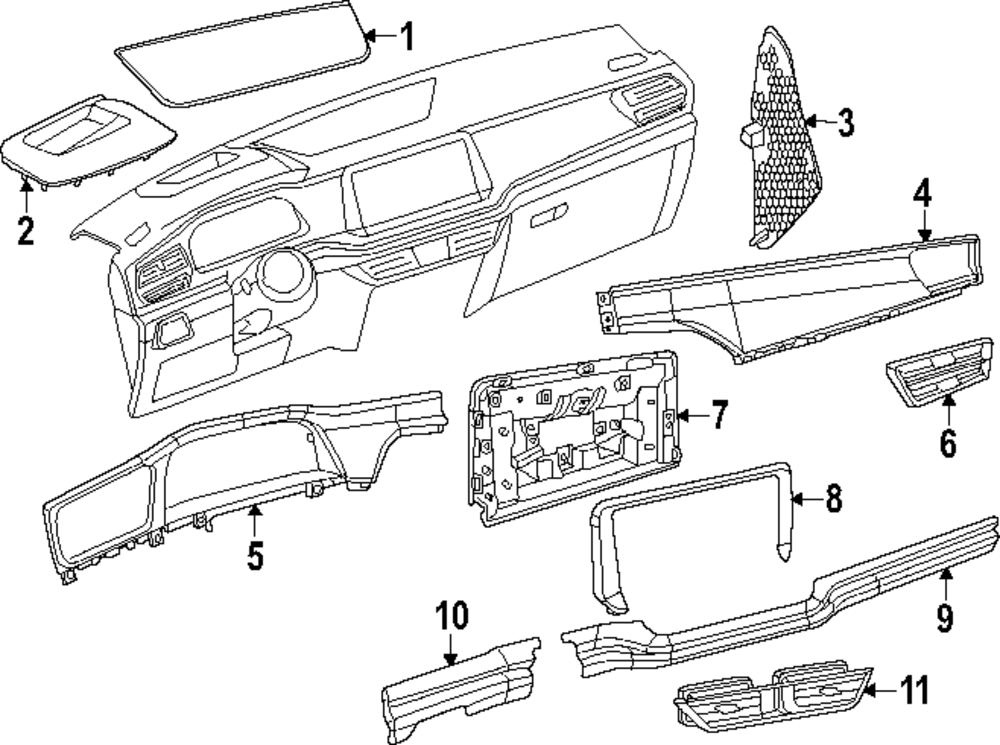 1
2
3
4
5
6
7
8
9
10
11