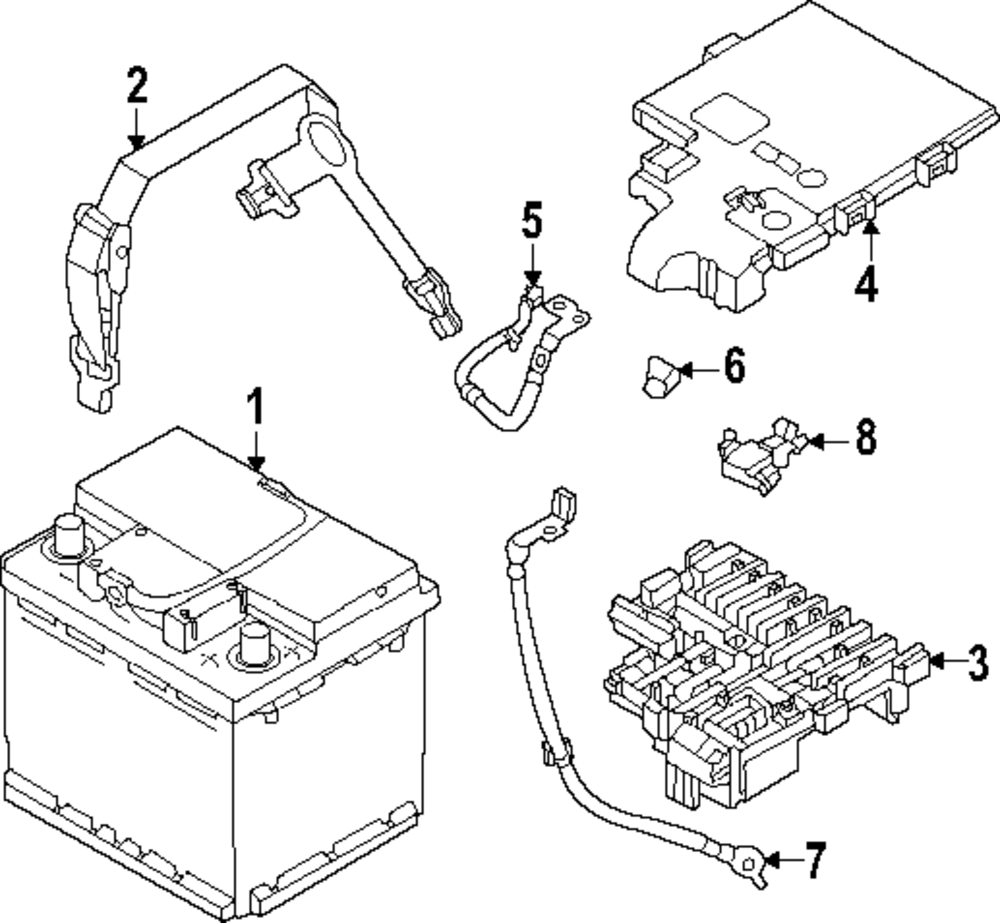 2
5
4
6
1
8
3
7