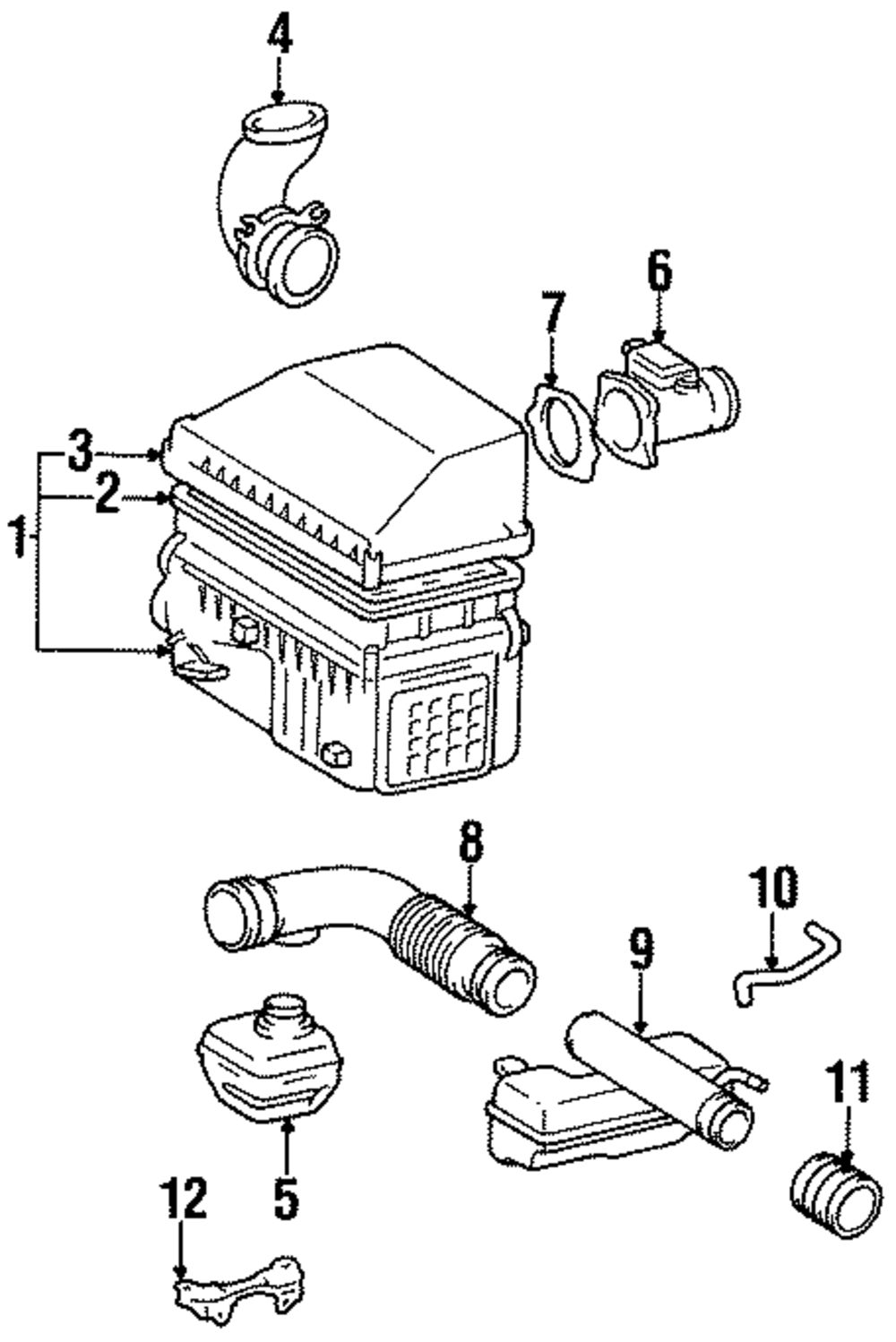 4
6
7
3
2
1
8
10
9
11
5
12