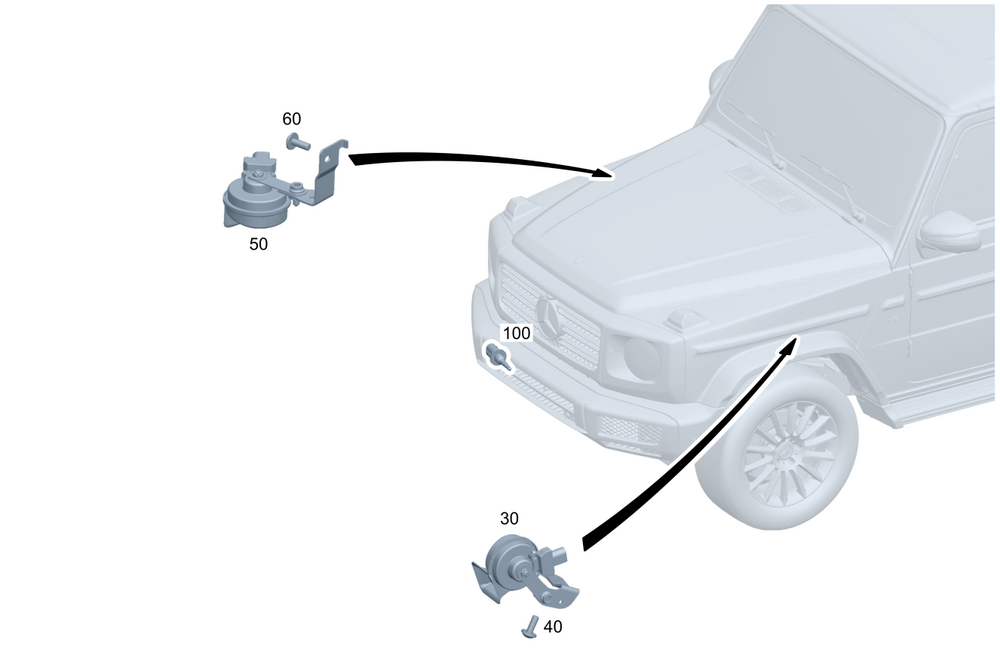 60

50

100

30

40