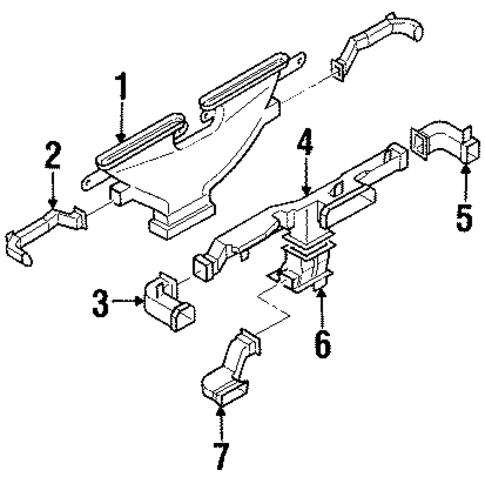 1
2
4
5
3
6
7