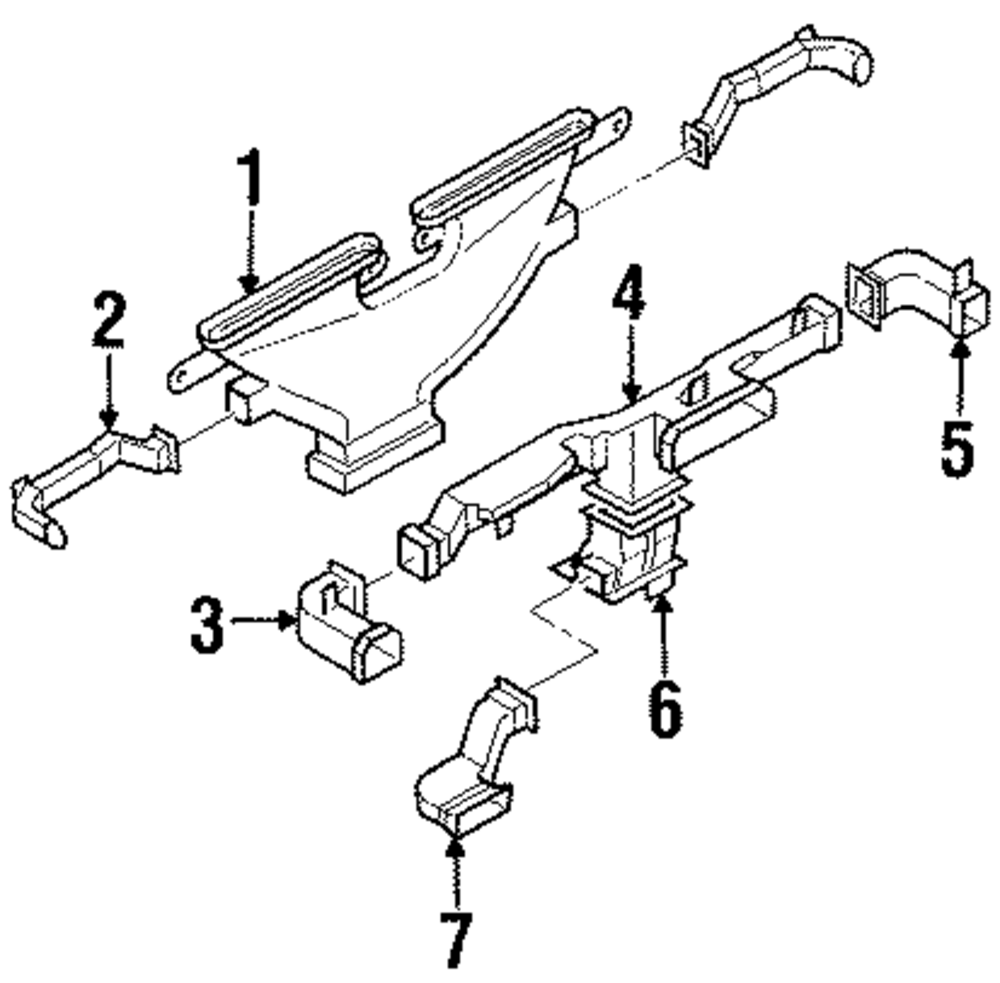 1
2
4
5
3
6
7