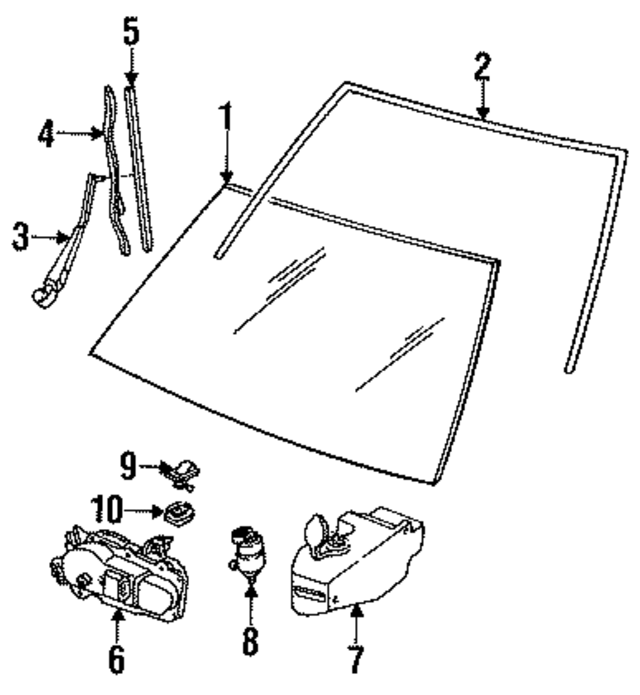 5
2
4
1
3
9
10
6
8
7