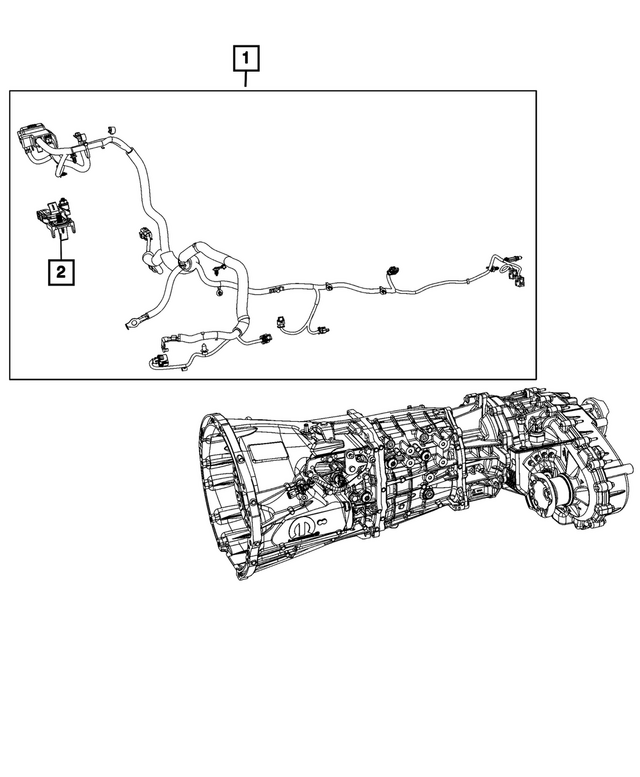 1

2