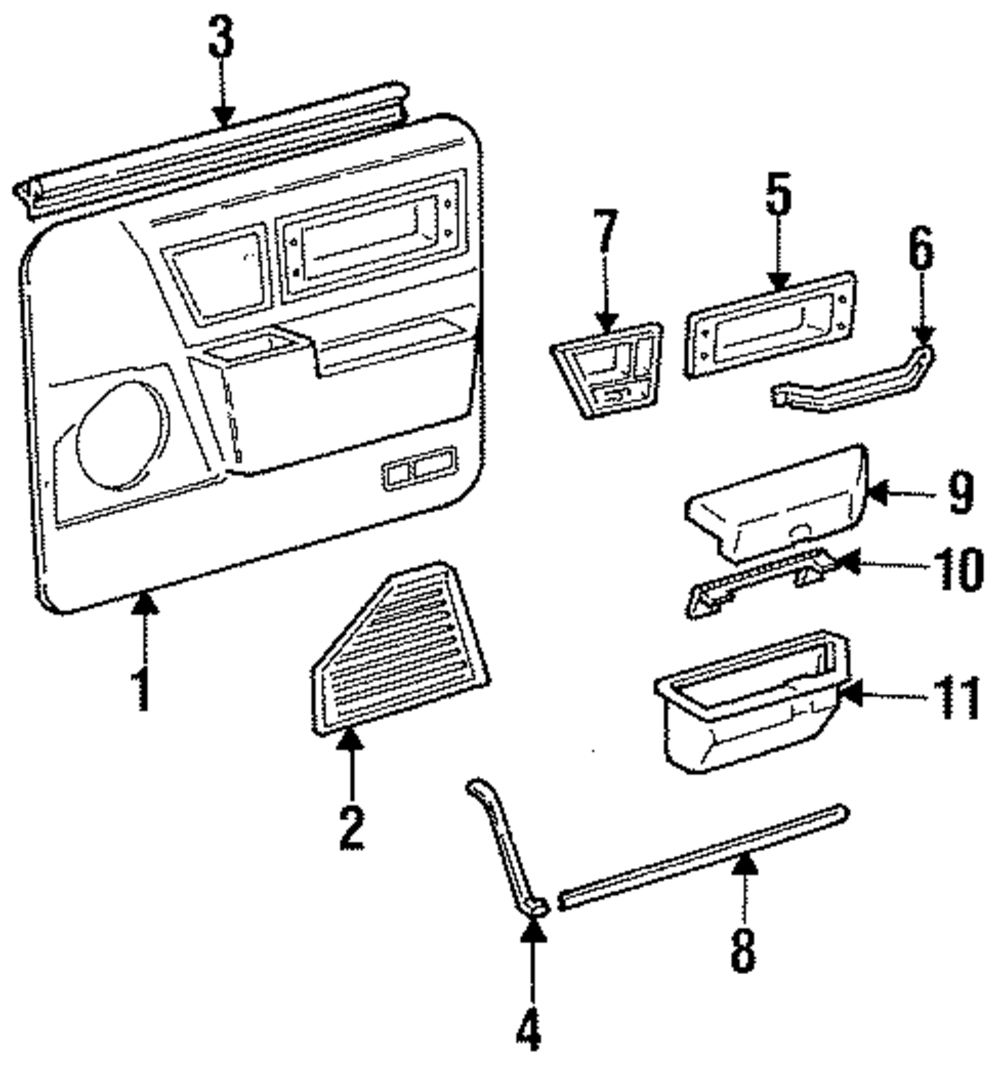 3
7
5
6
9
10
1
11
2
8
4