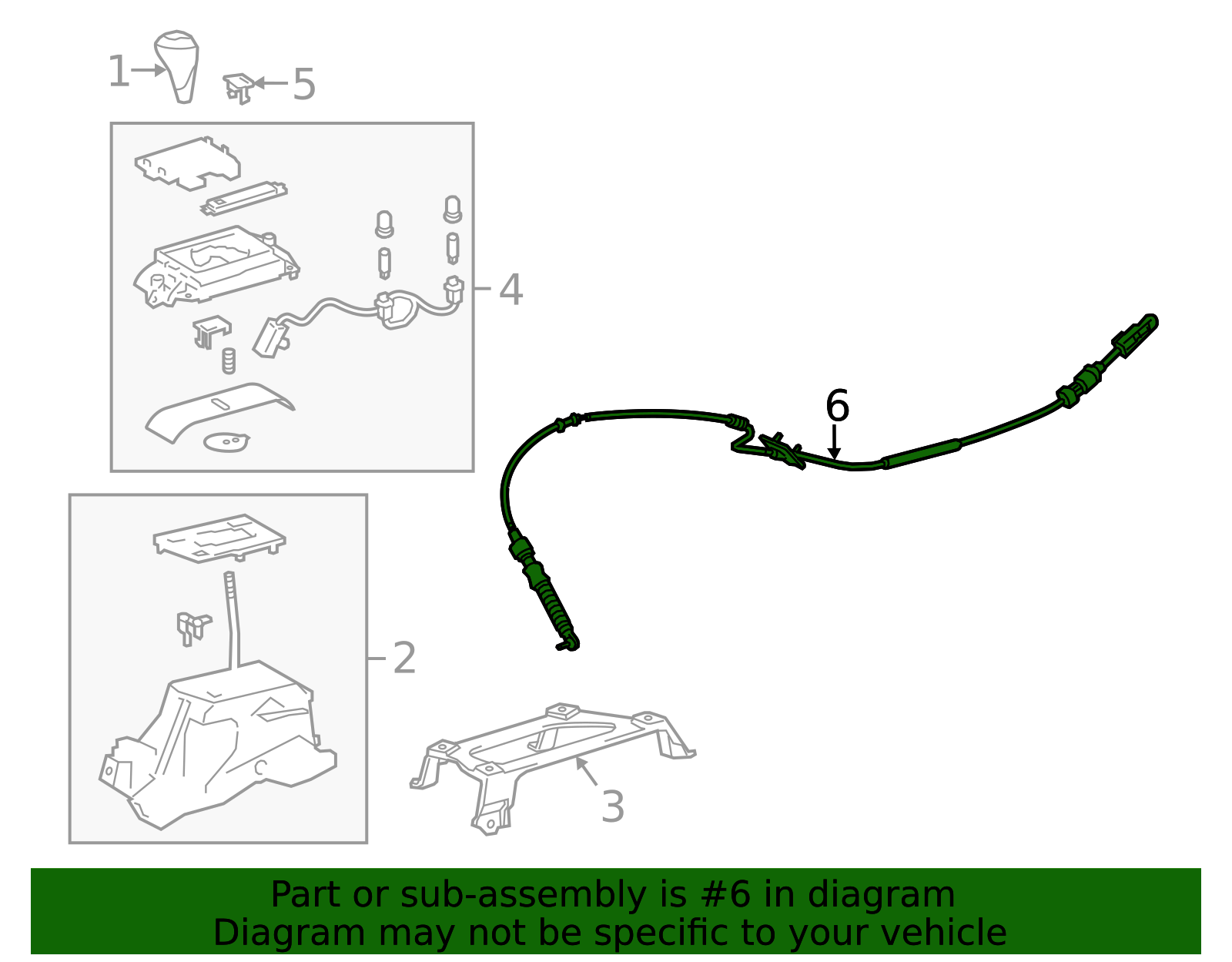 1
5
4
6
2
3
Part or sub-assembly is #6 in diagram
Diagram may not be specific to your vehicle