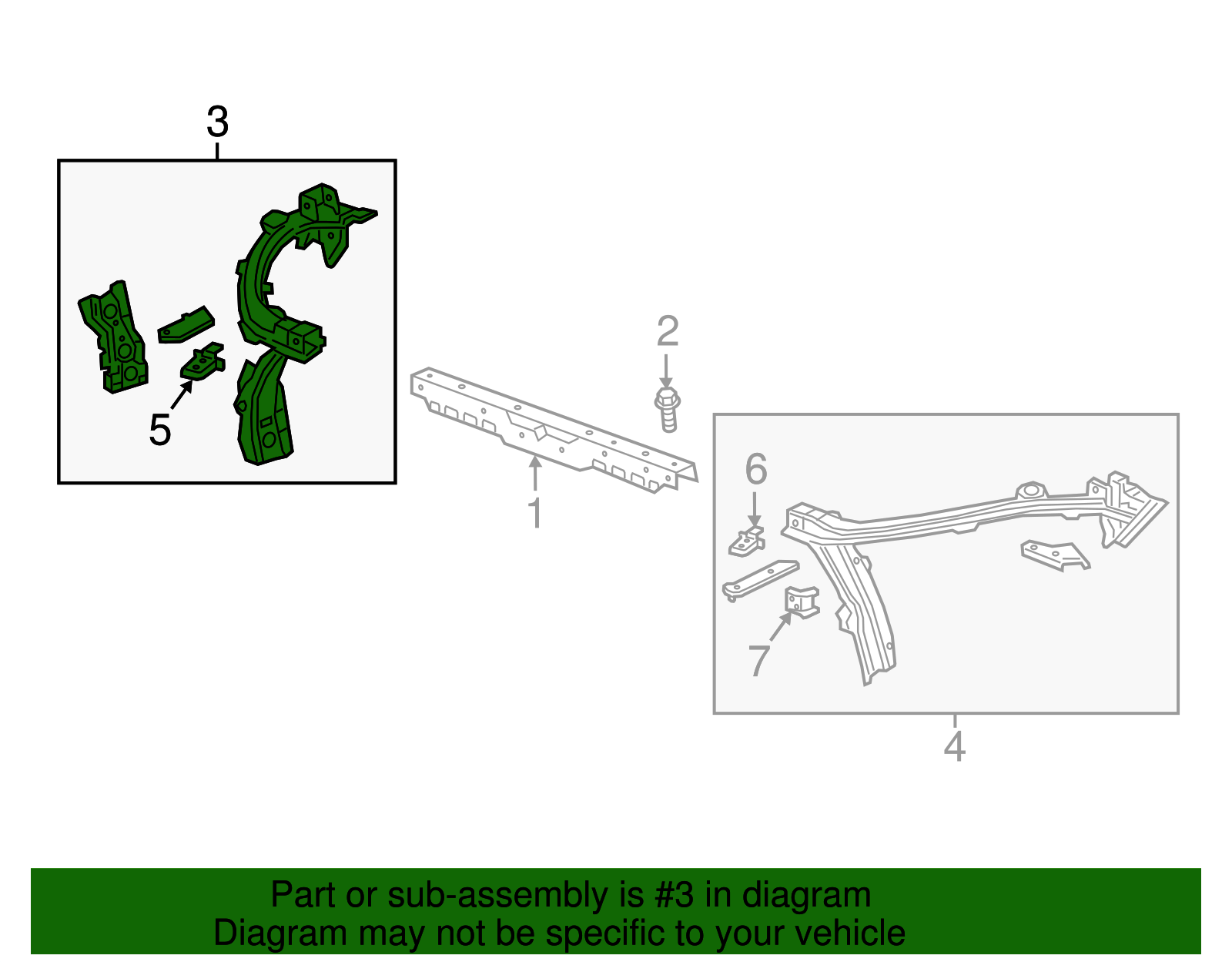 3

5

2

1

6

7

4

Part or sub-assembly is #3 in diagram
Diagram may not be specific to your vehicle