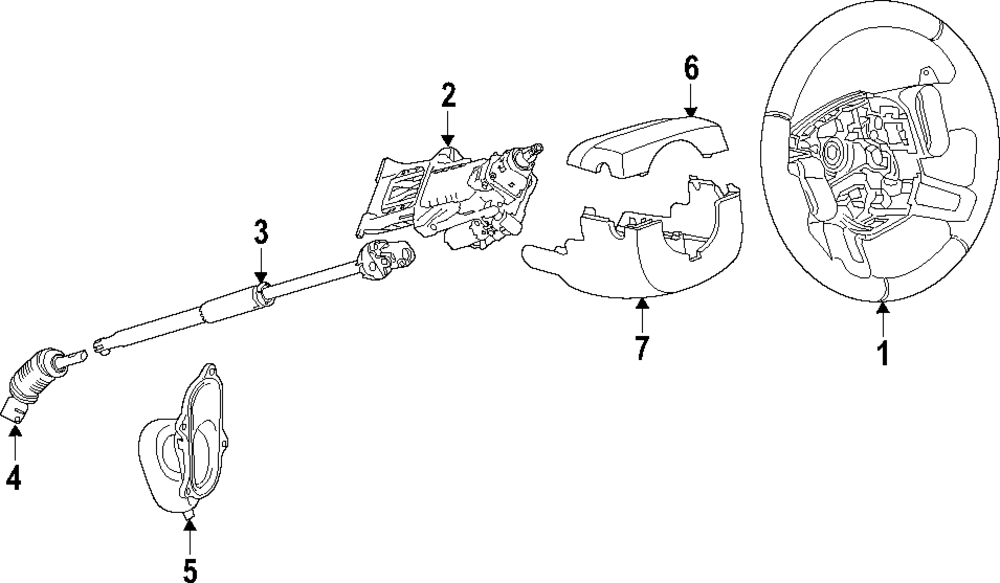 6
2
3
7
1
4
5