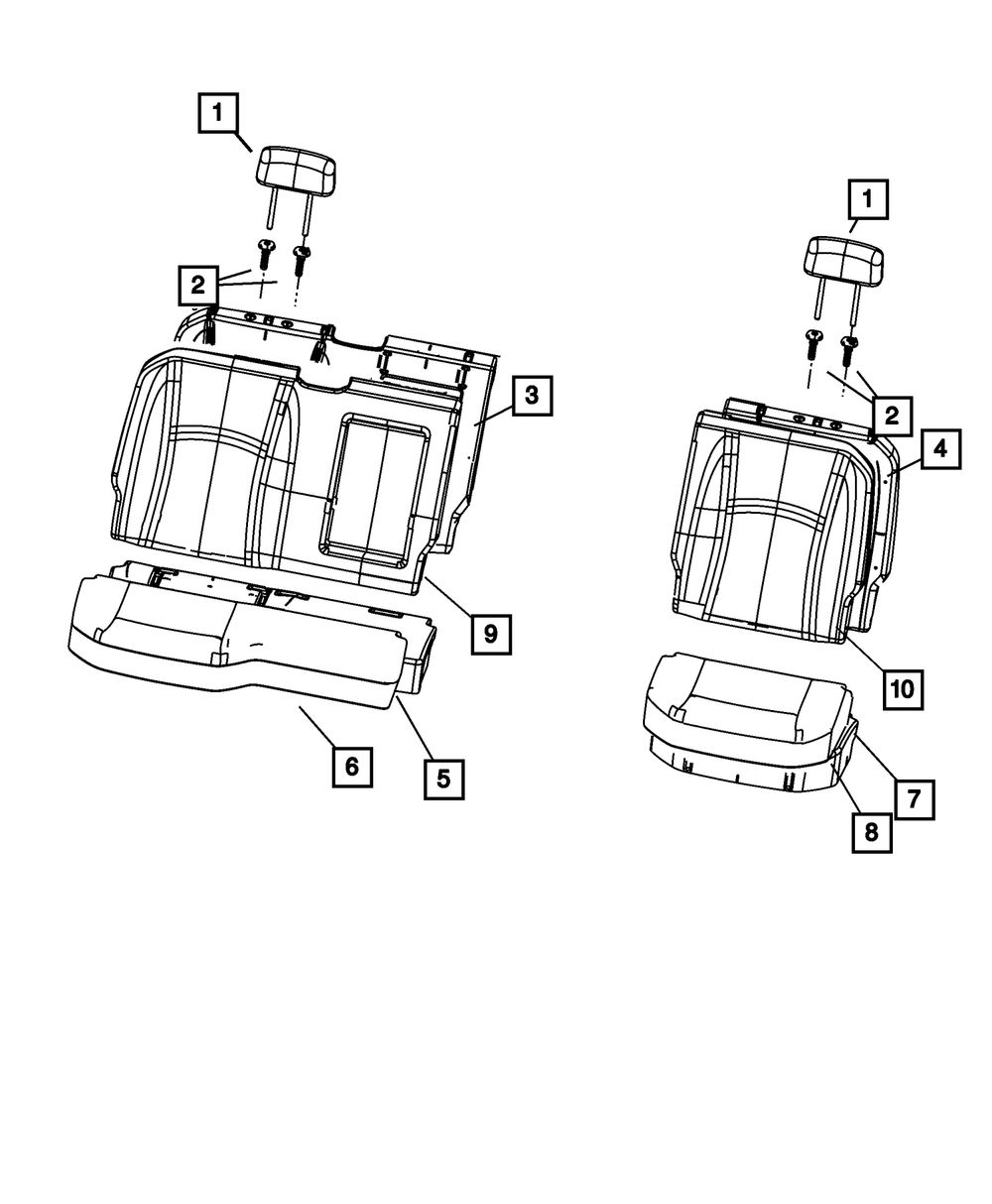 1
2
3
9
6
5
1
2
4
10
7
8