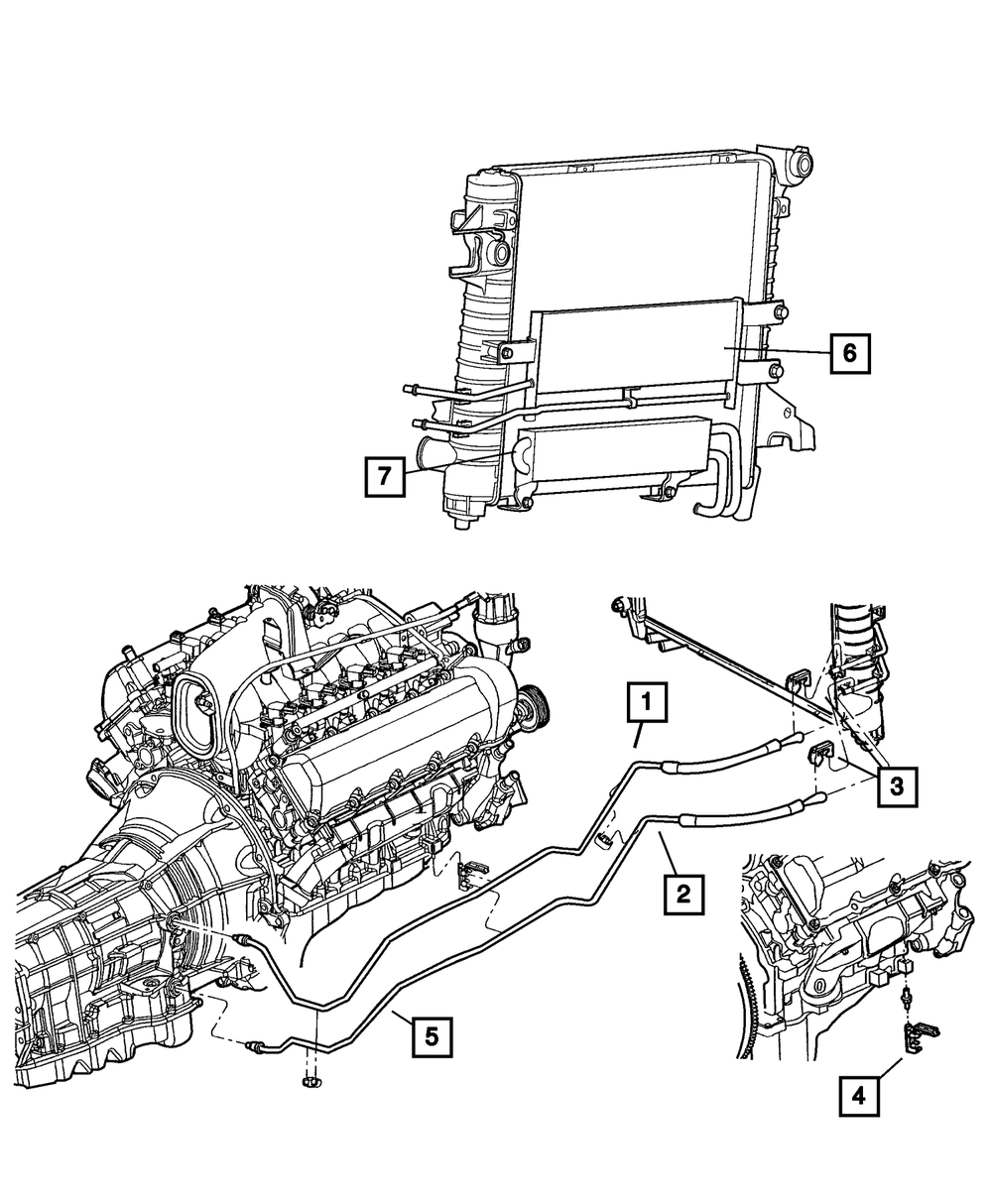 6
7
1
3
2
5
4