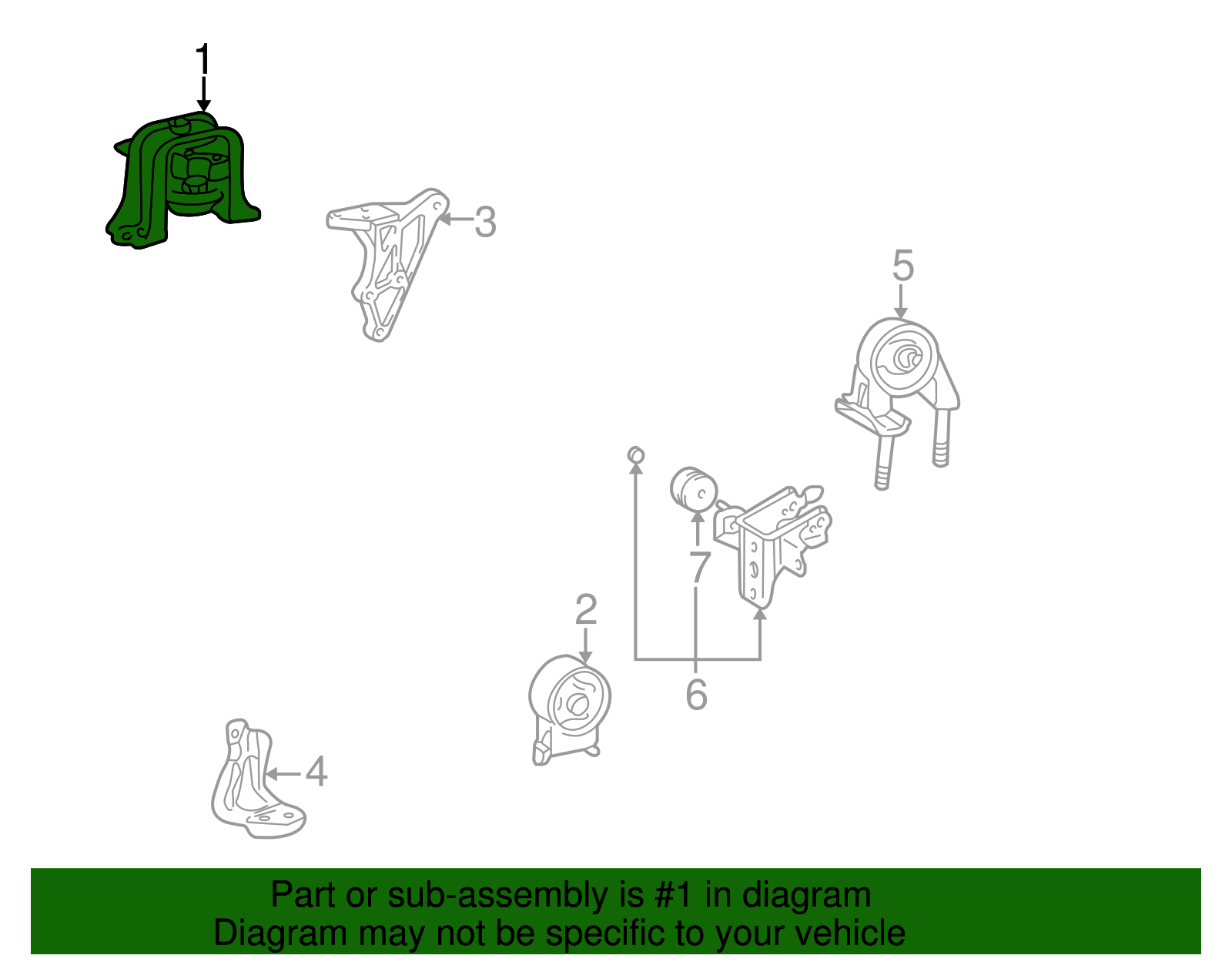 1
3
5
7
2
6
4
Part or sub-assembly is #1 in diagram
Diagram may not be specific to your vehicle