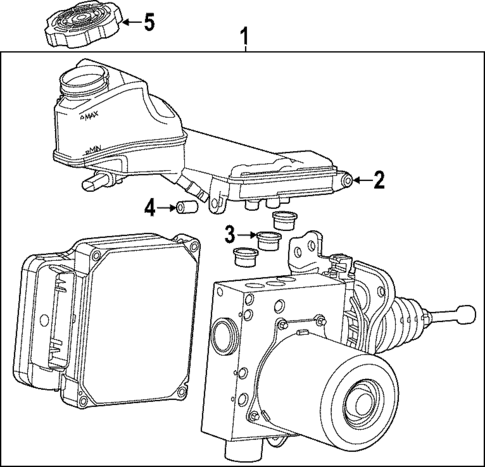 5
1
MAX
MIN
2
4
3