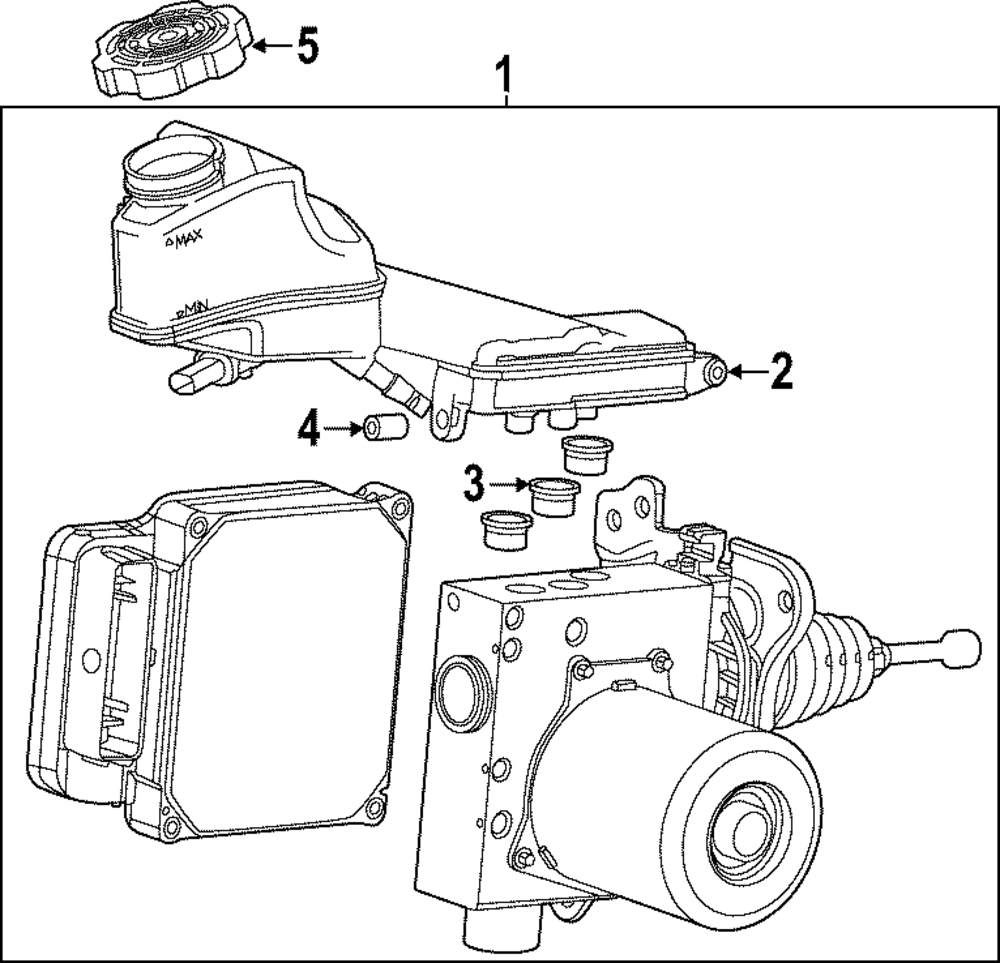 5
1
MAX
MIN
2
4
3