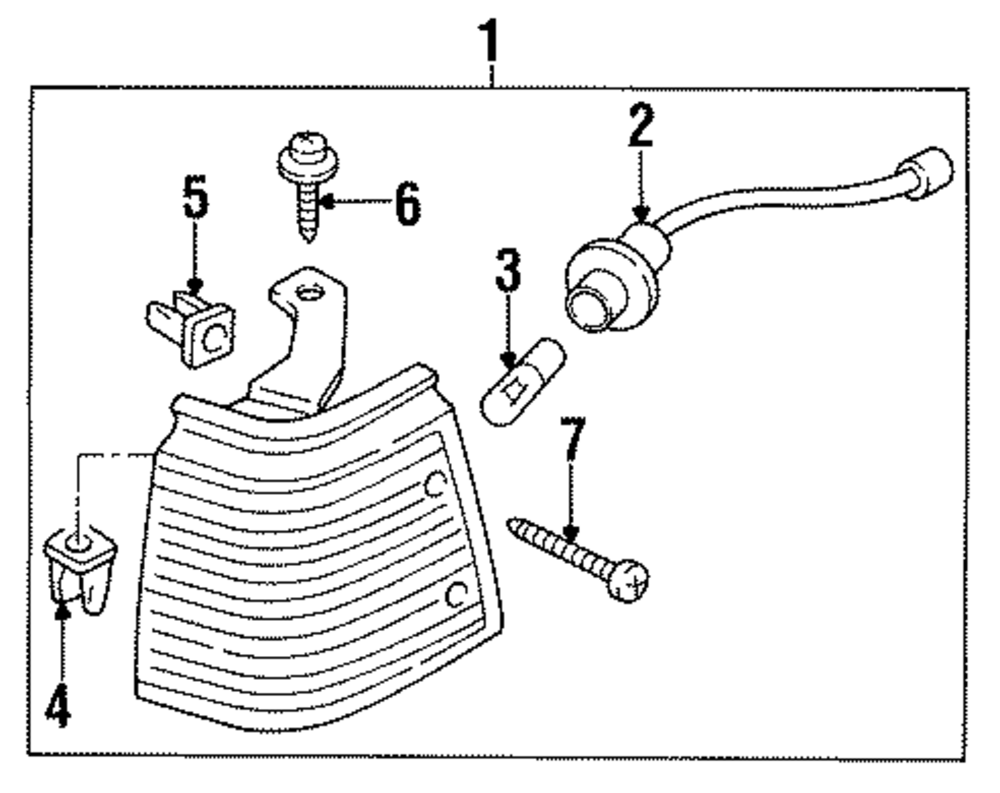 1
2
5
6
3
7
4