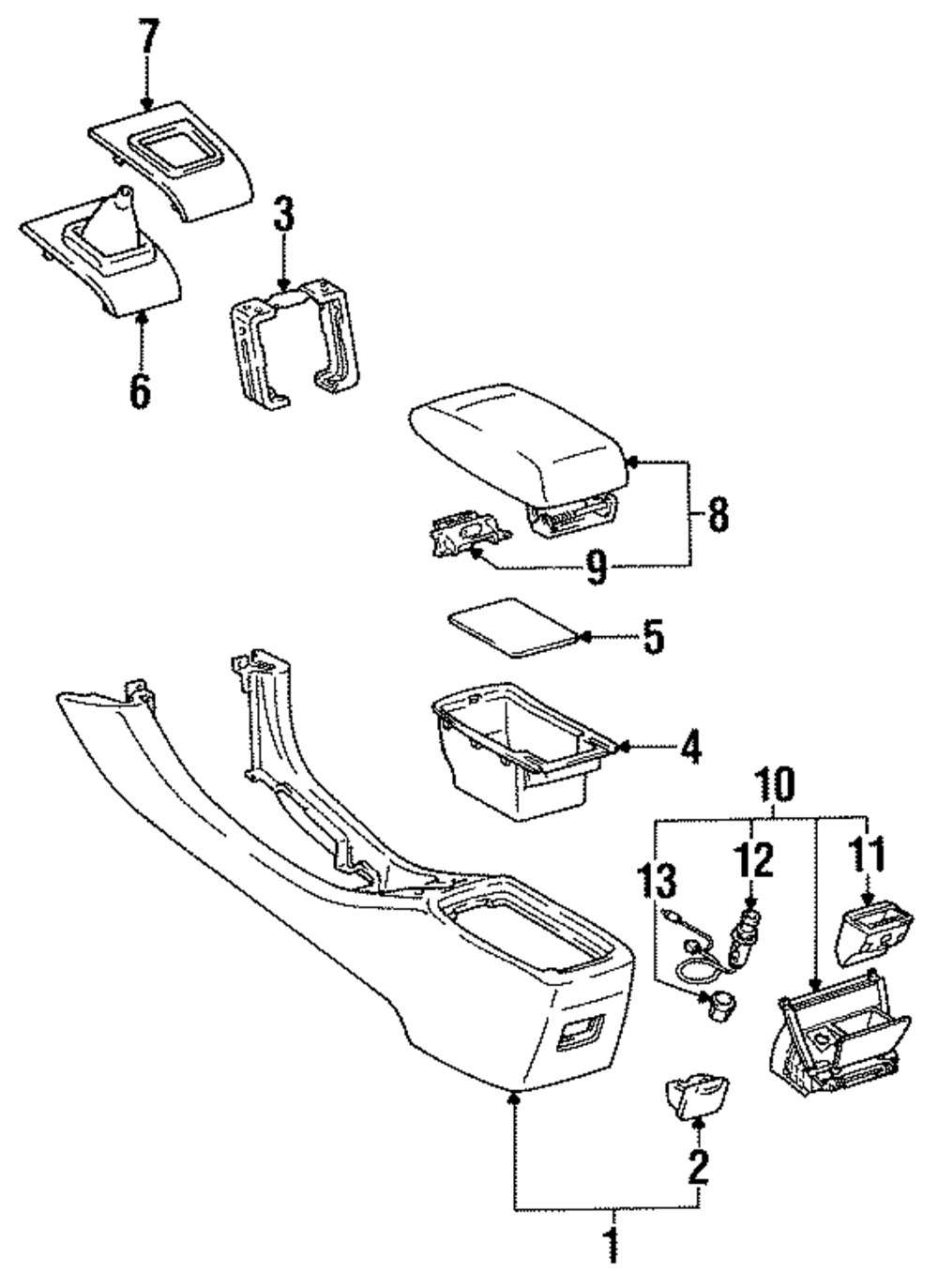 7
3
6
8
9
5
4
10
13
12
11
2
1