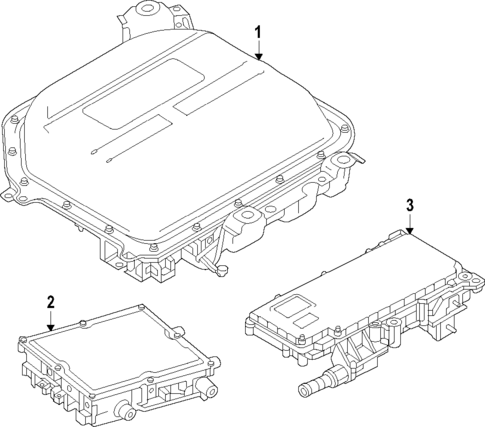 1

3

2