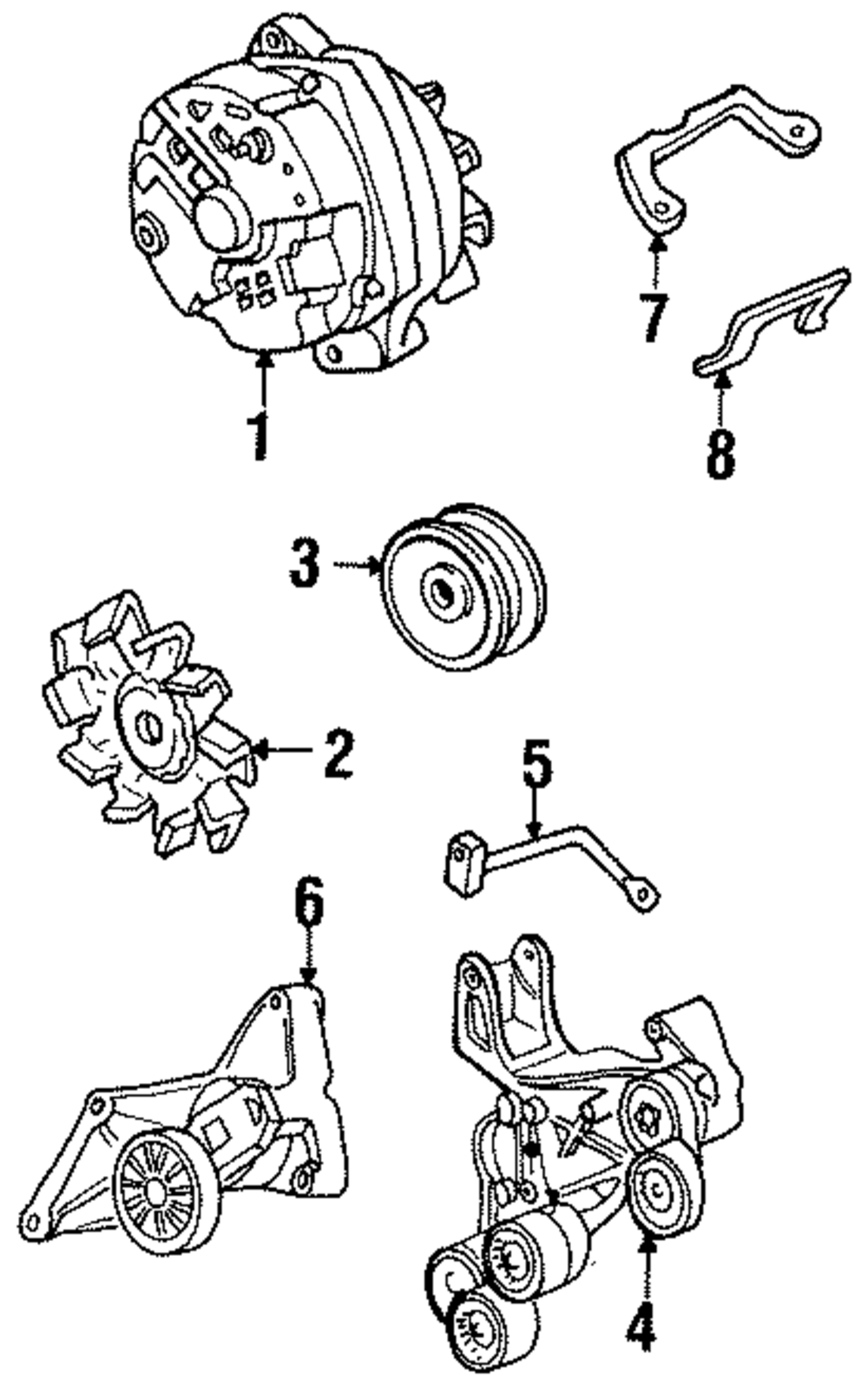 1
7
8
3
2
5
6
4