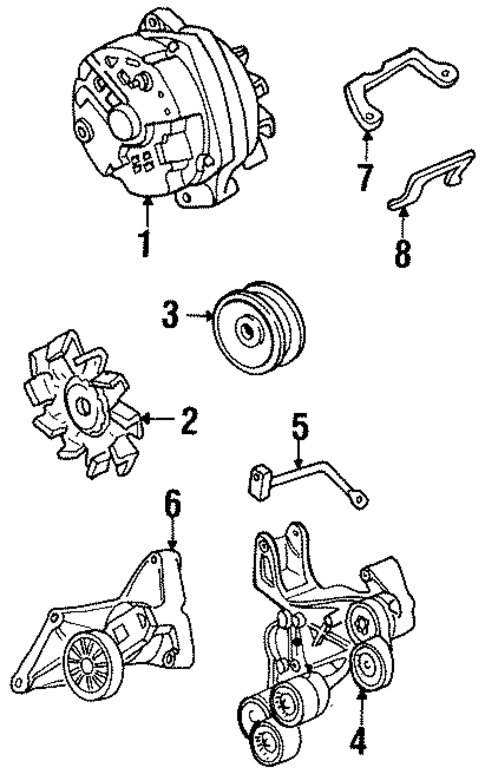 1
7
8
3
2
5
6
4