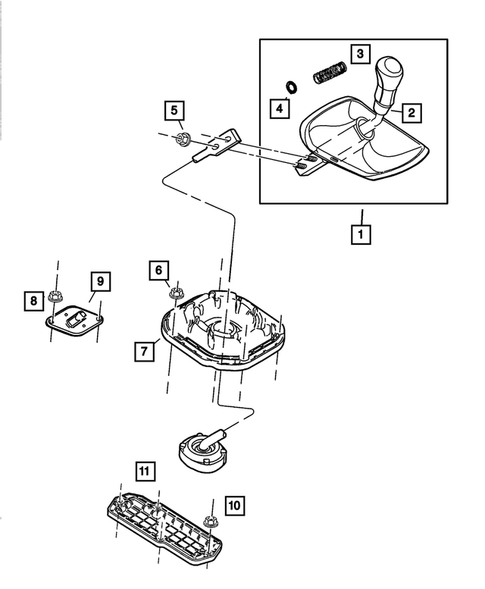 3
4
2
5
1
6
9
8
7
11
10