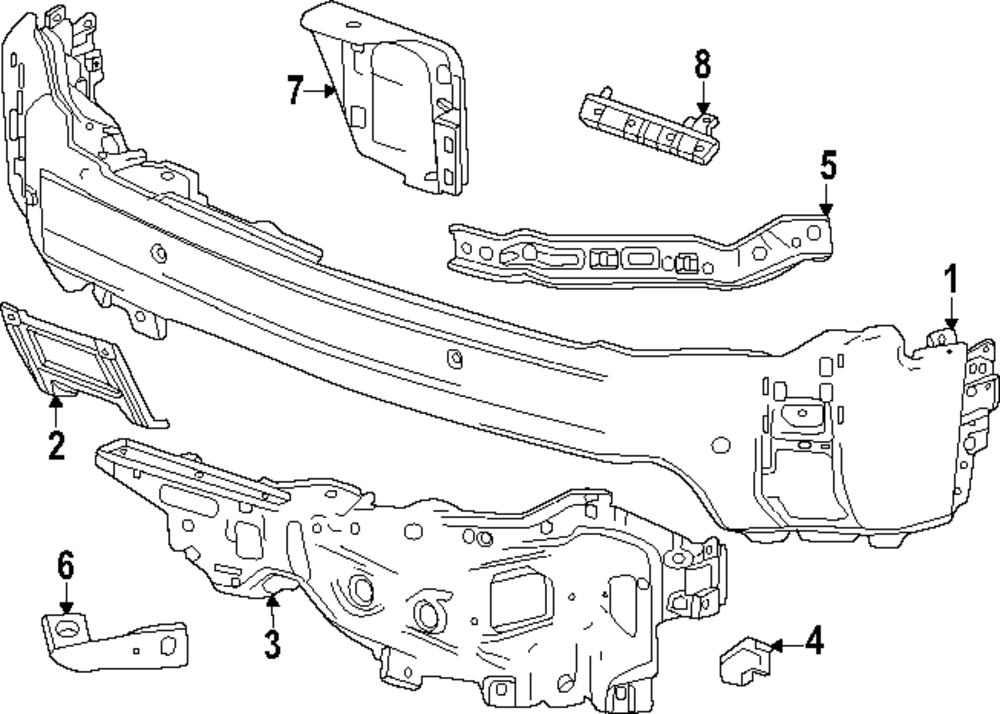 7
8
5
1
2
6
3
4