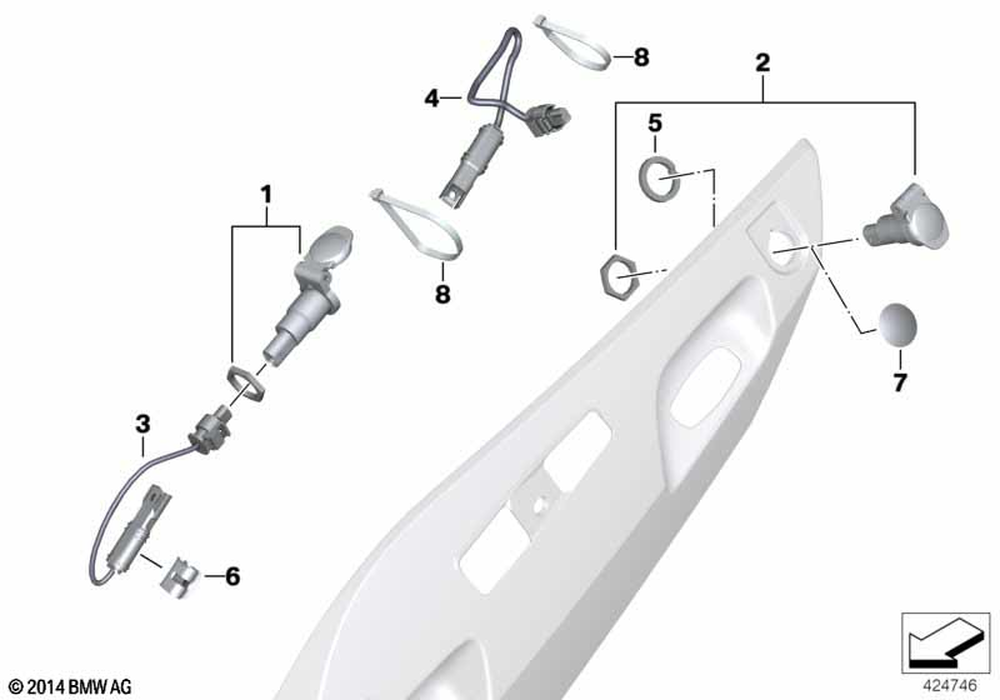 8
2
4
5
1
8
7
3
6
© 2014 BMW AG
424746