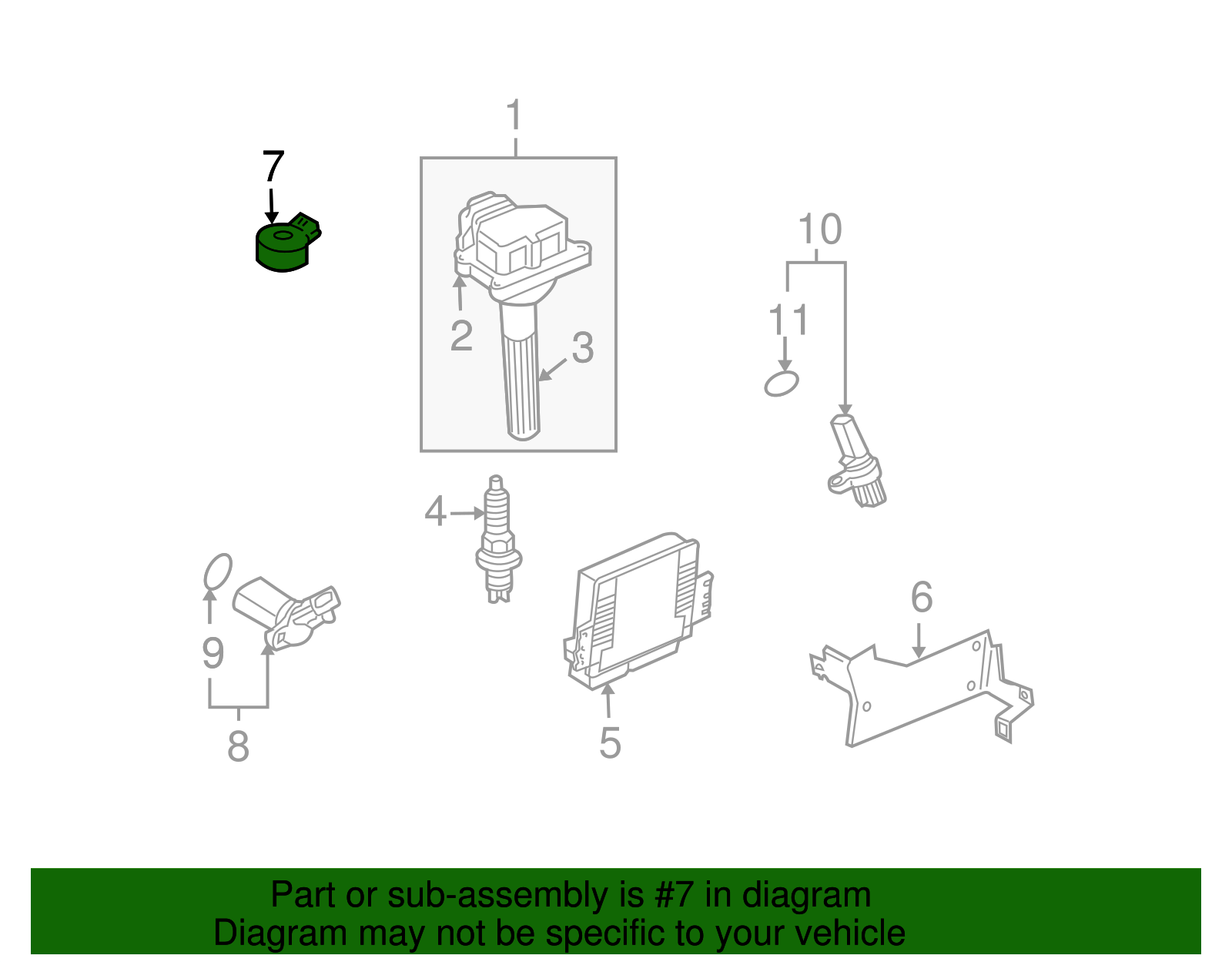 7
1
2
3
10
11
4
9
8
5
6

Part or sub-assembly is #7 in diagram
Diagram may not be specific to your vehicle