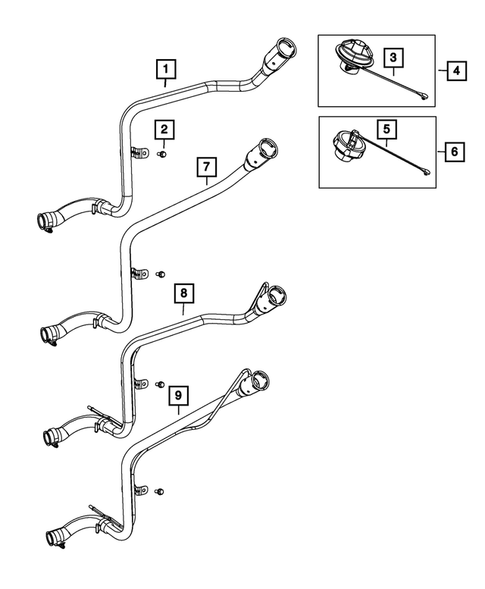 1
2
3
4
5
6
7
8
9