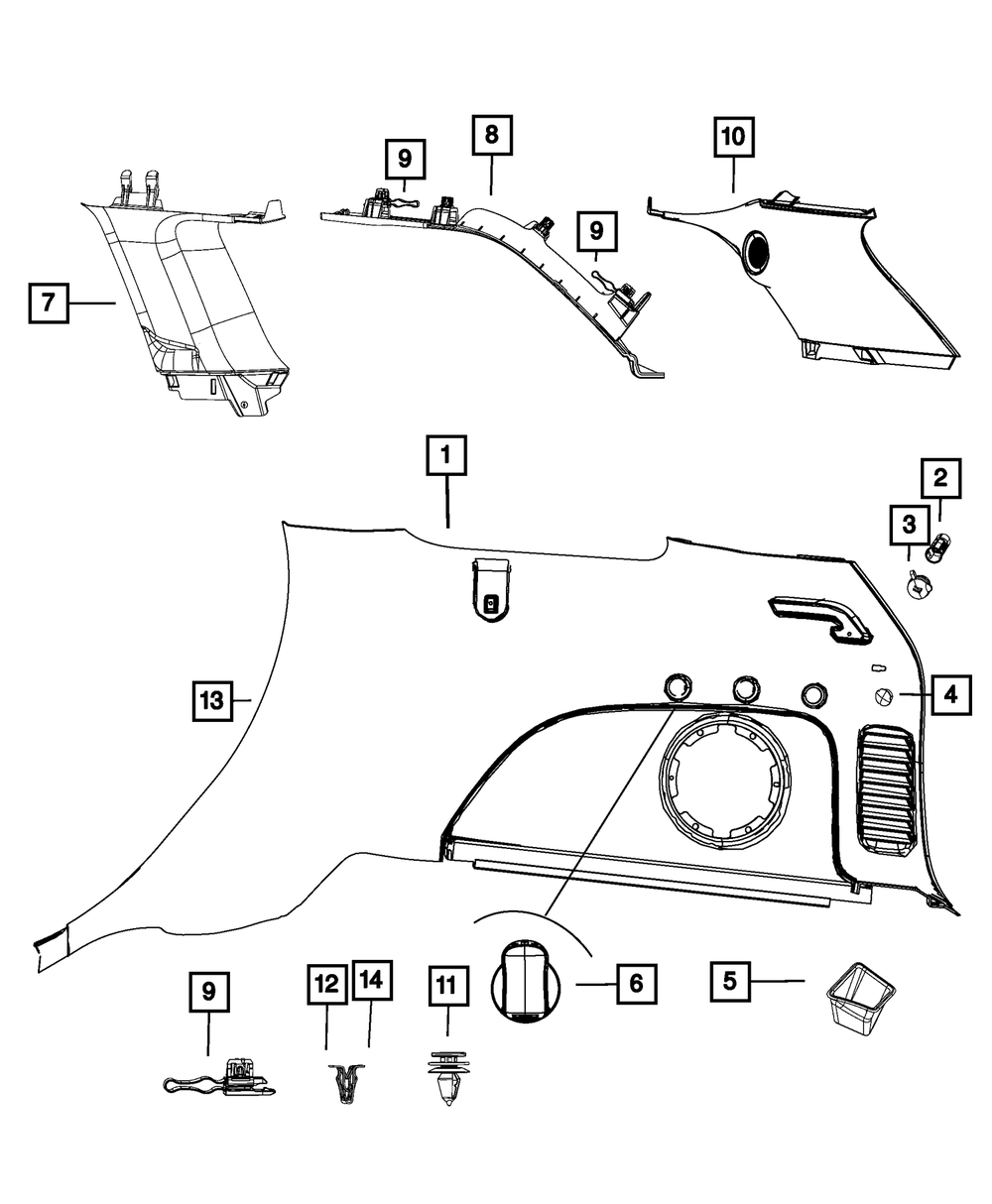 9
8
10
9
7
1
2
3
13
4
9
12
14
11
6
5