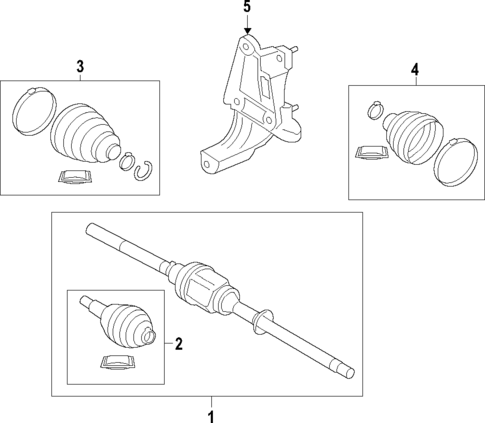 5
3
4
2
1