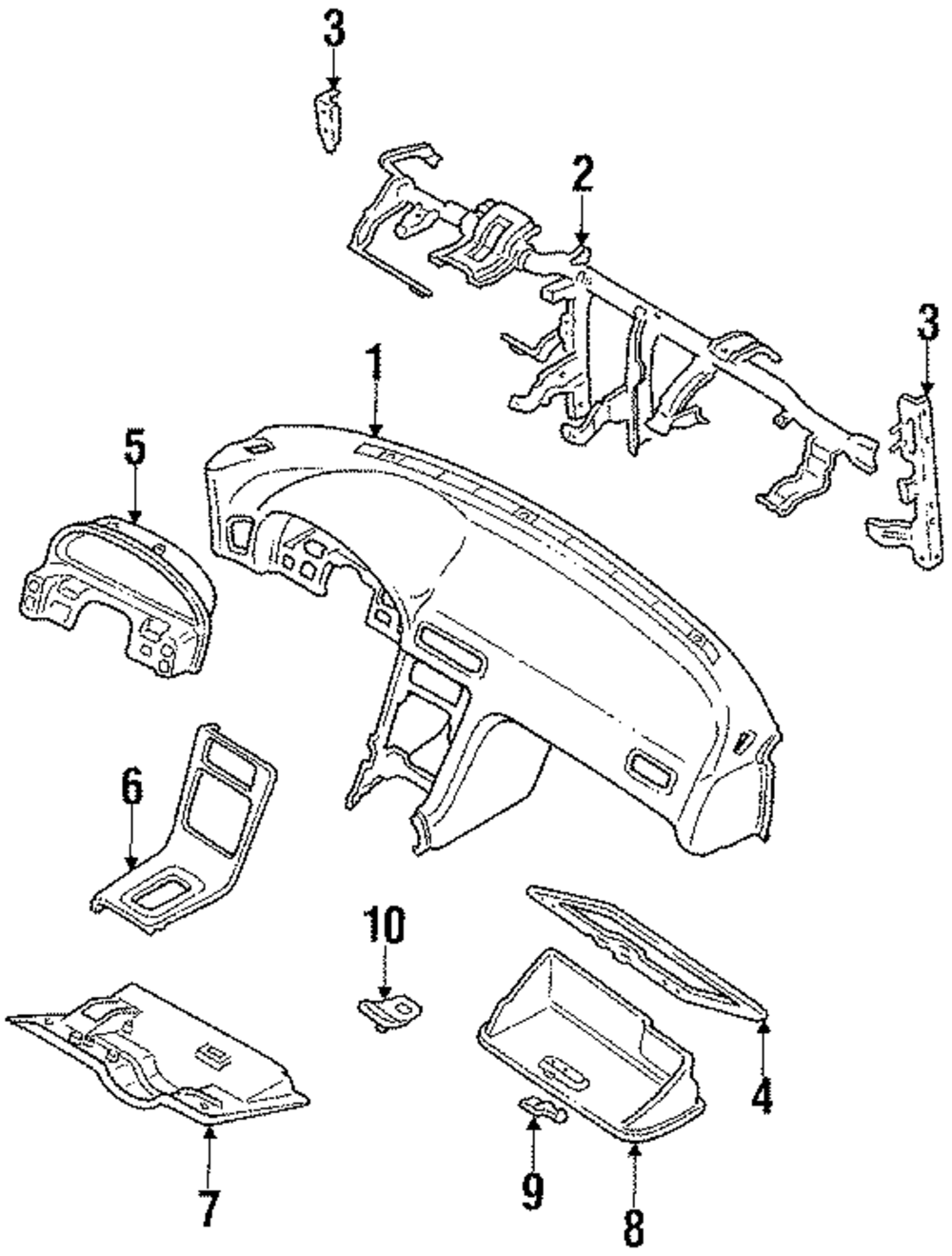 3
2
3
1
5
6
10
4
7
9
8