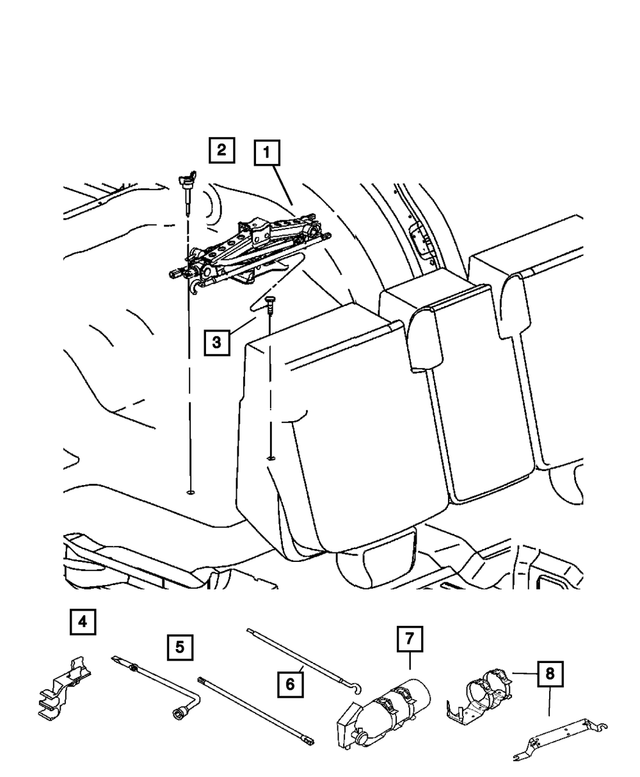 2
1
3
4
5
6
7
8