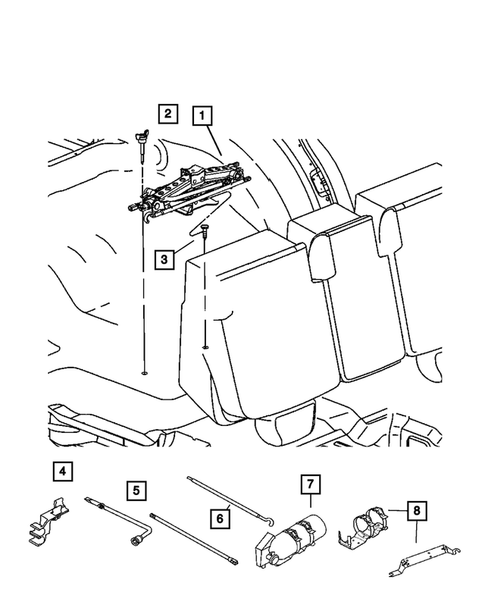 2
1
3
4
5
6
7
8