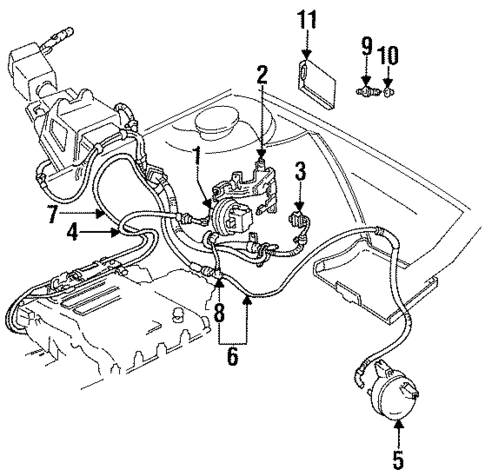 11
9
10
2
1
3
7
4
8
6
5