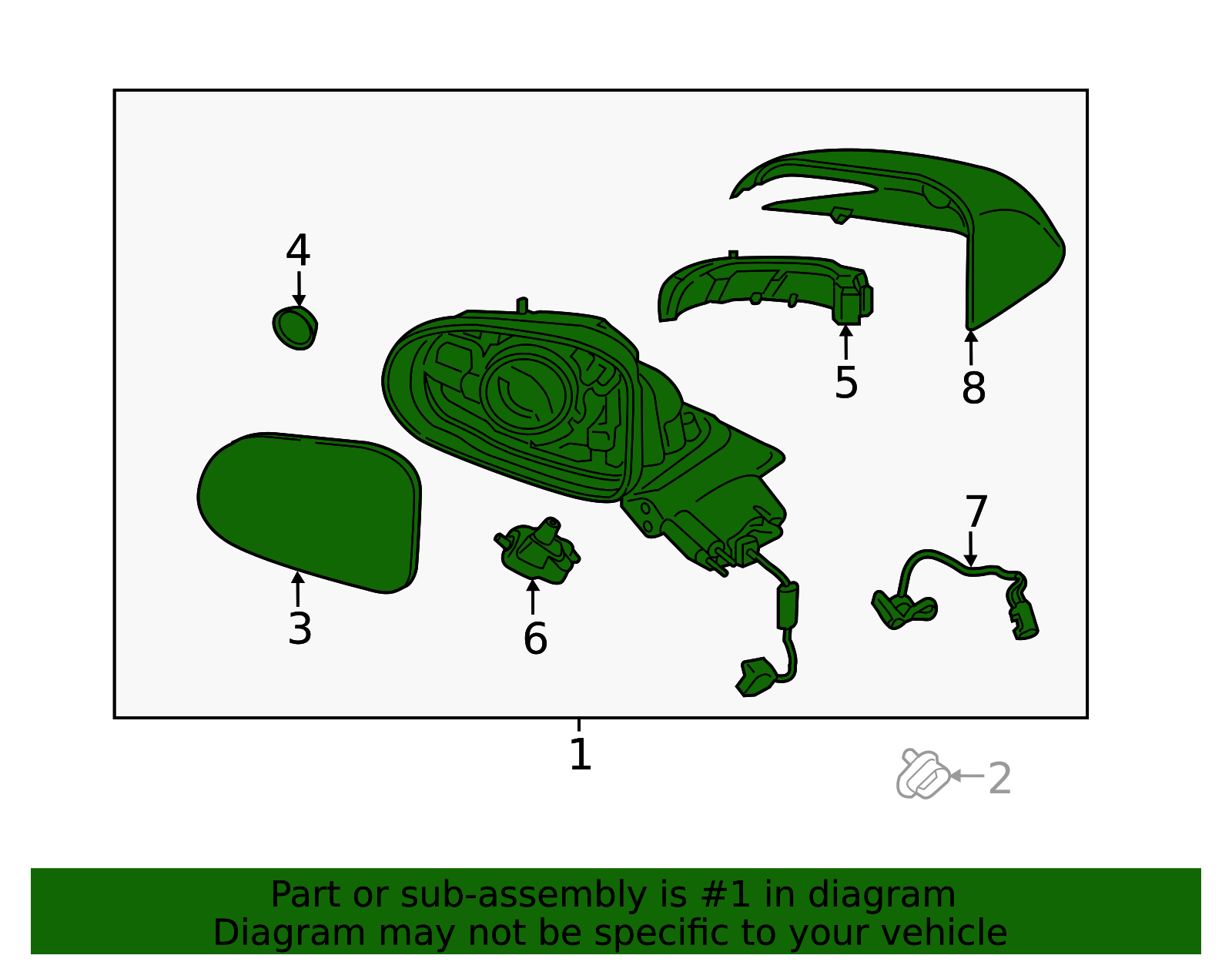 4

5

8

3

6

7

1

2

Part or sub-assembly is #1 in diagram
Diagram may not be specific to your vehicle